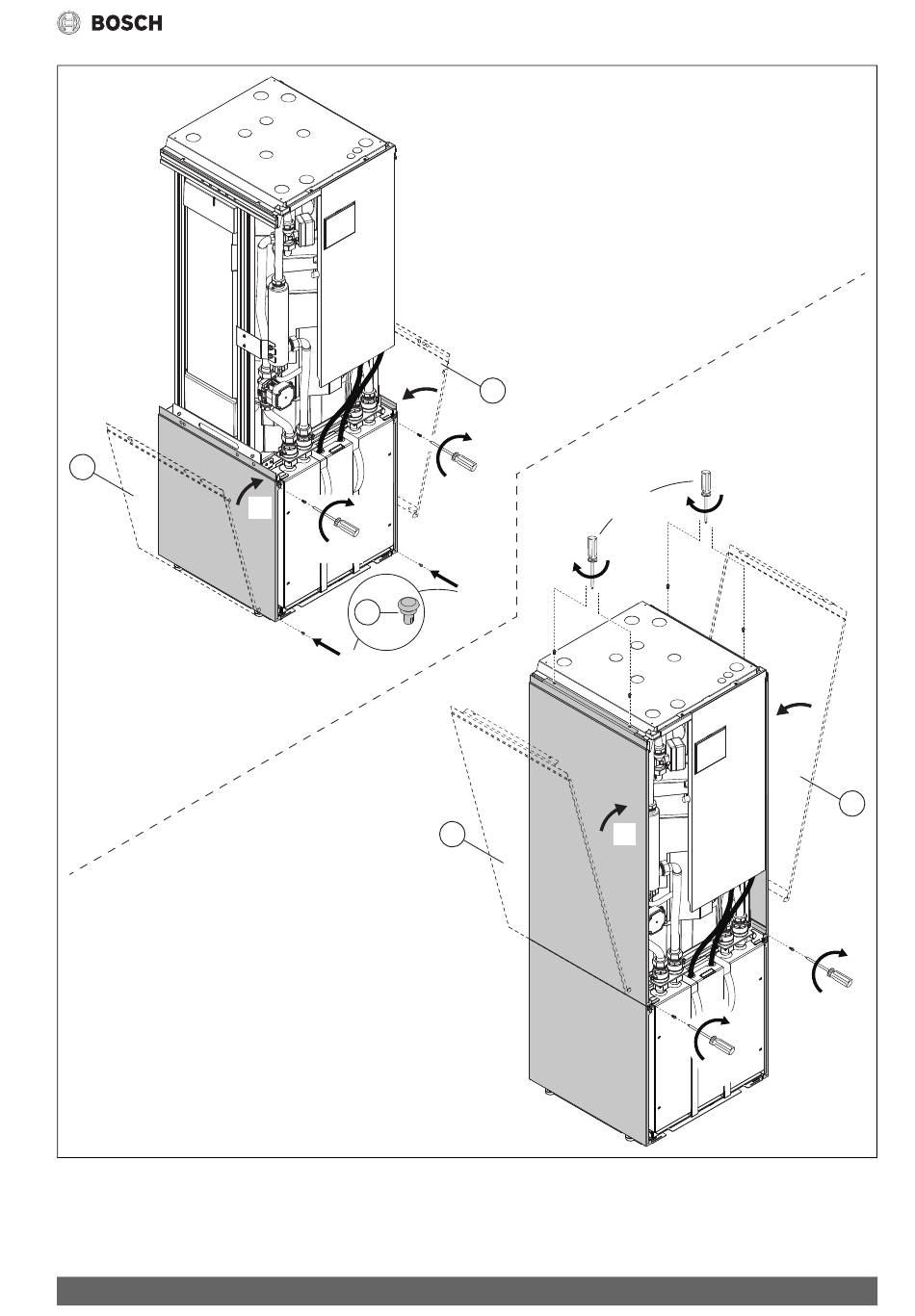 BOSCH