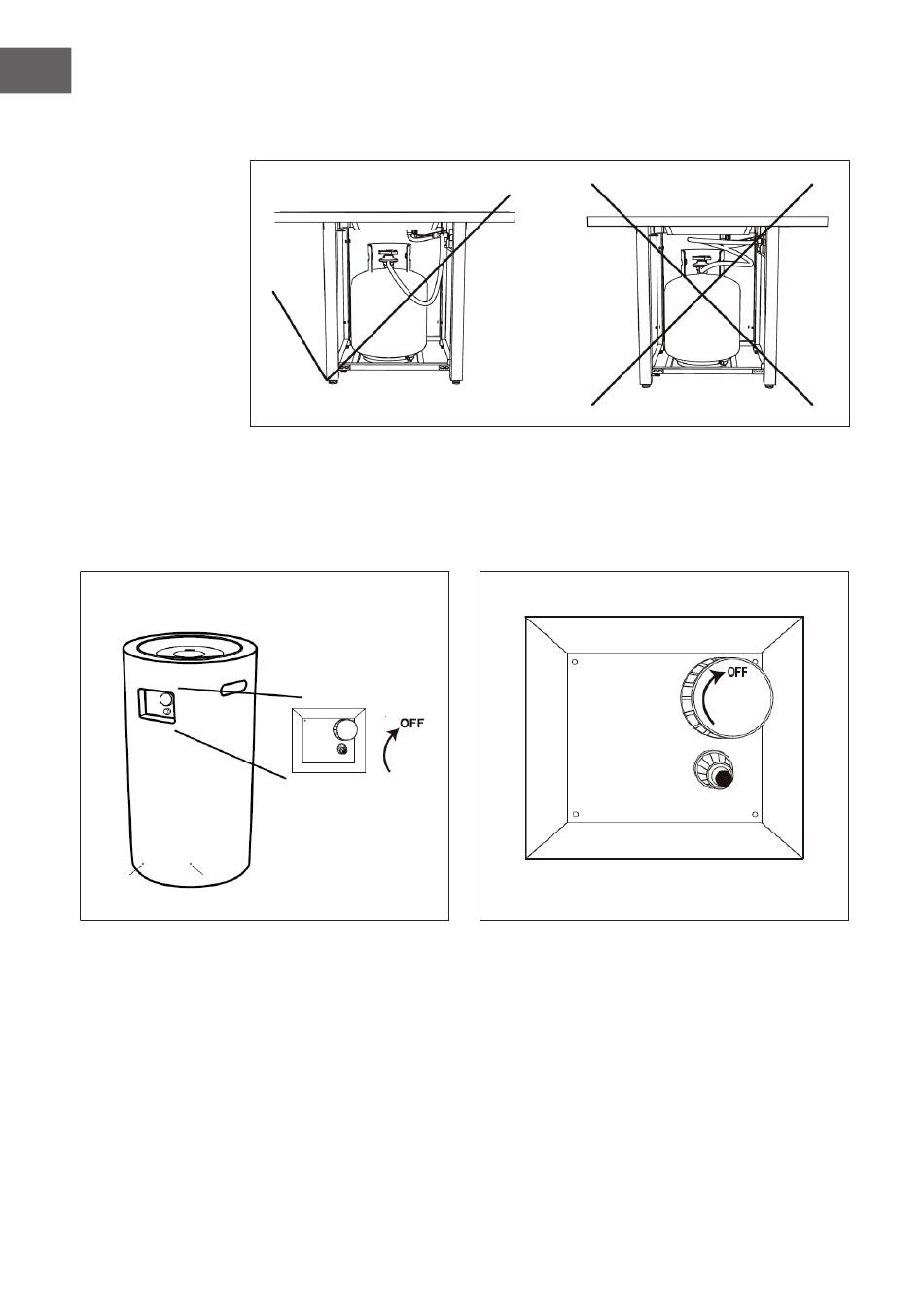 OFF

OFF