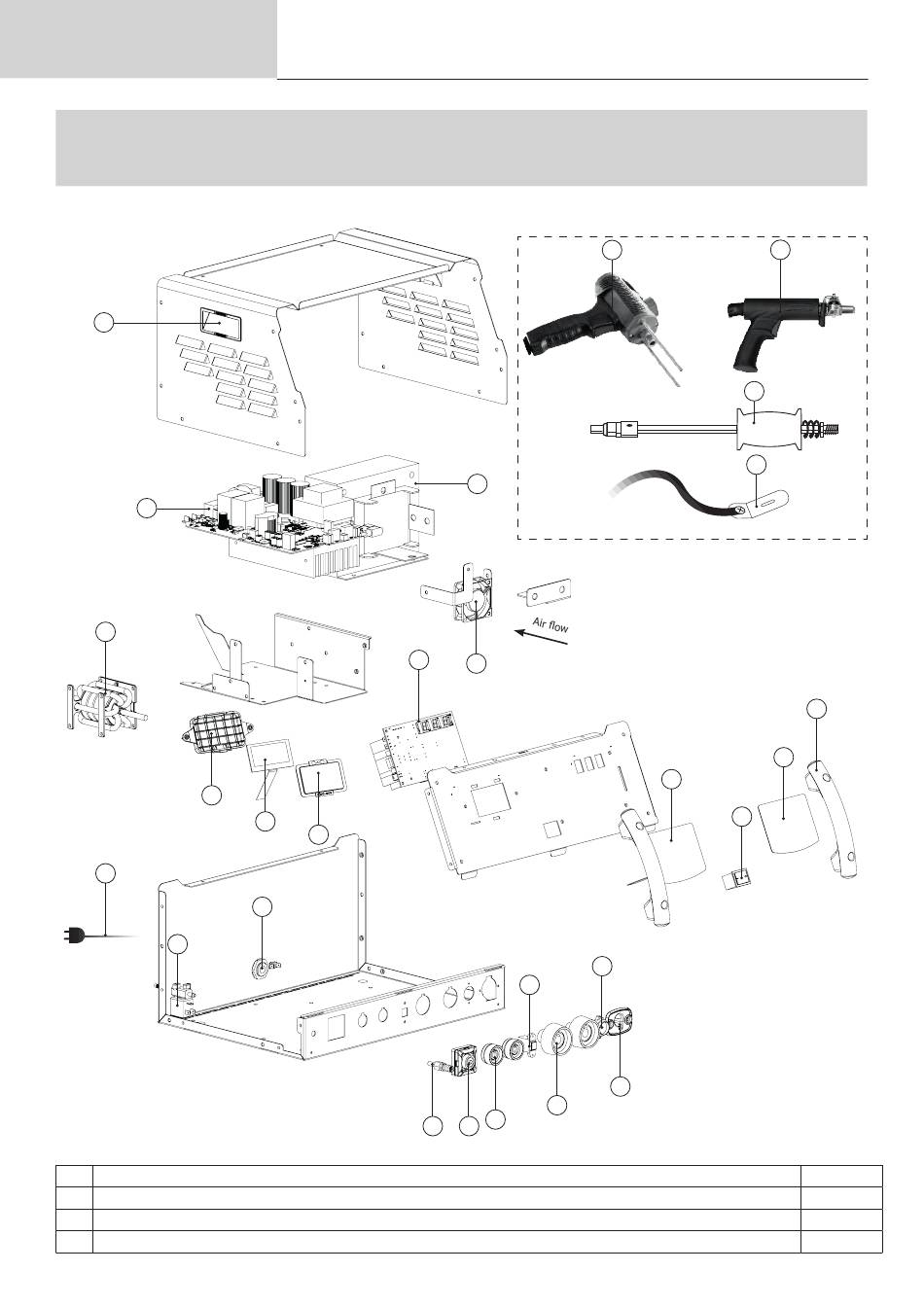 Air flow