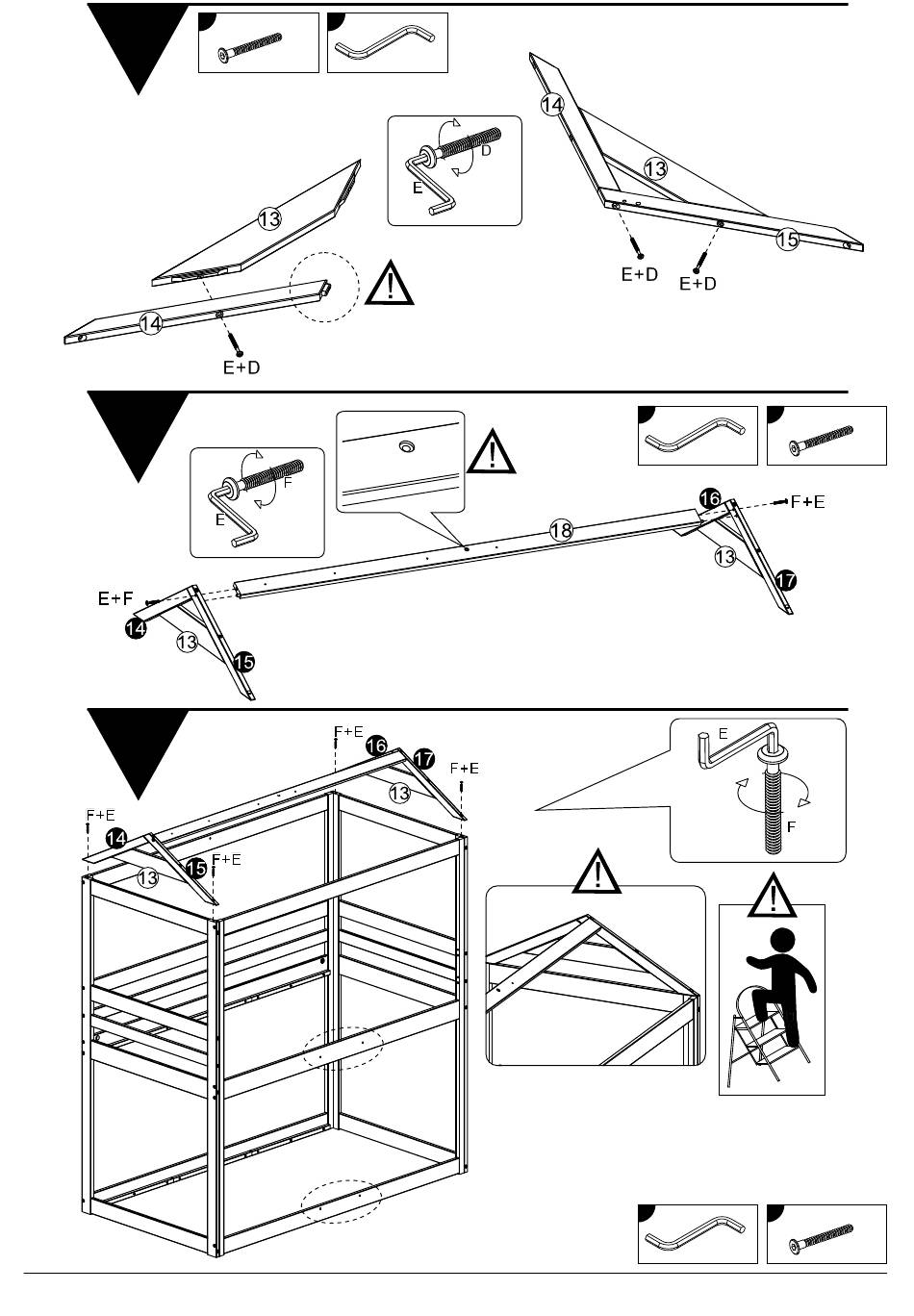 D
E
13
14
E+D
14
13
15
E+D
E+D
F
E
18
16
F+E
13
17
E+F
14
13
15
F+E
16
17
F+E
13
F+E
14
15
F+E
13
E
F