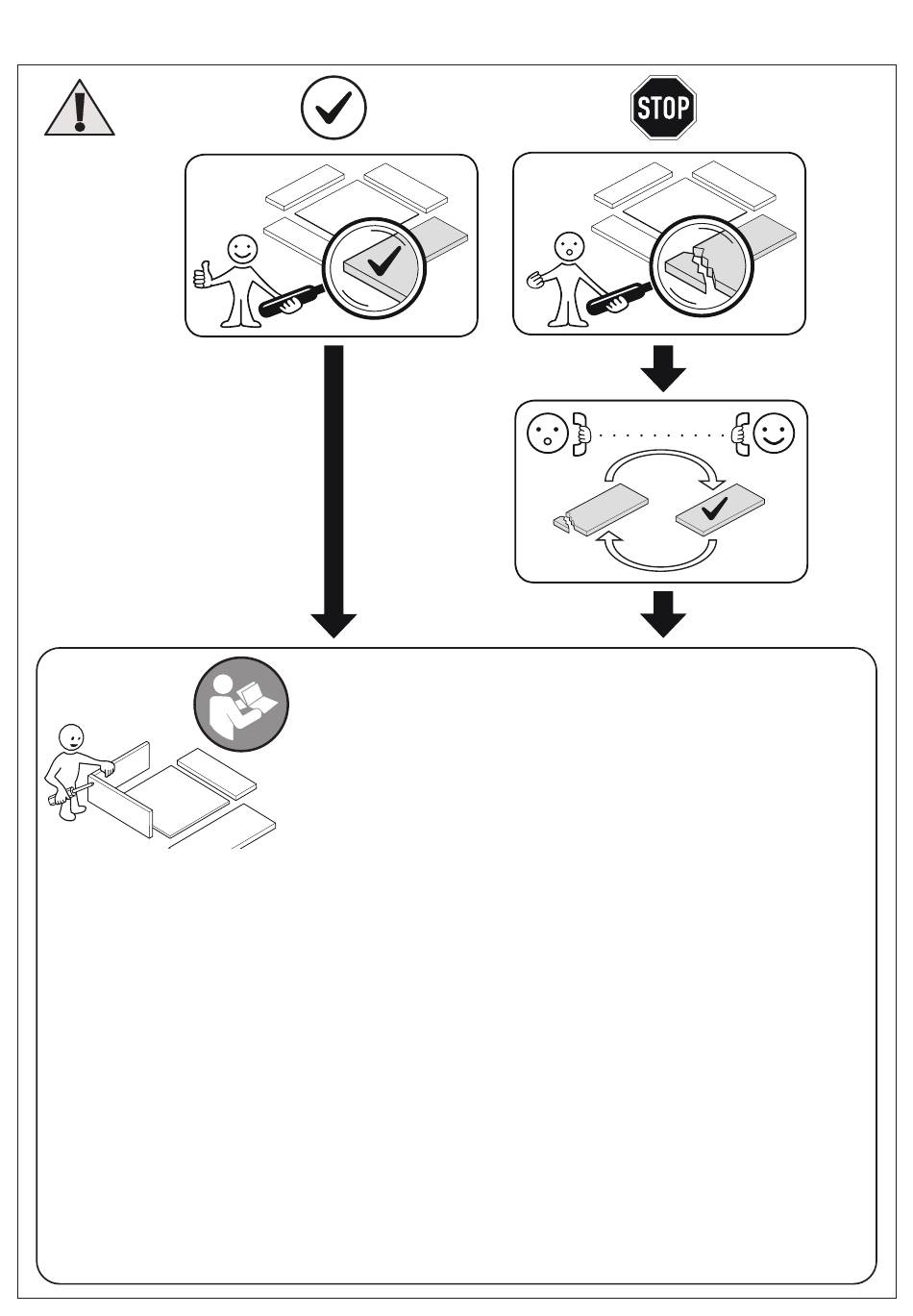 STOP