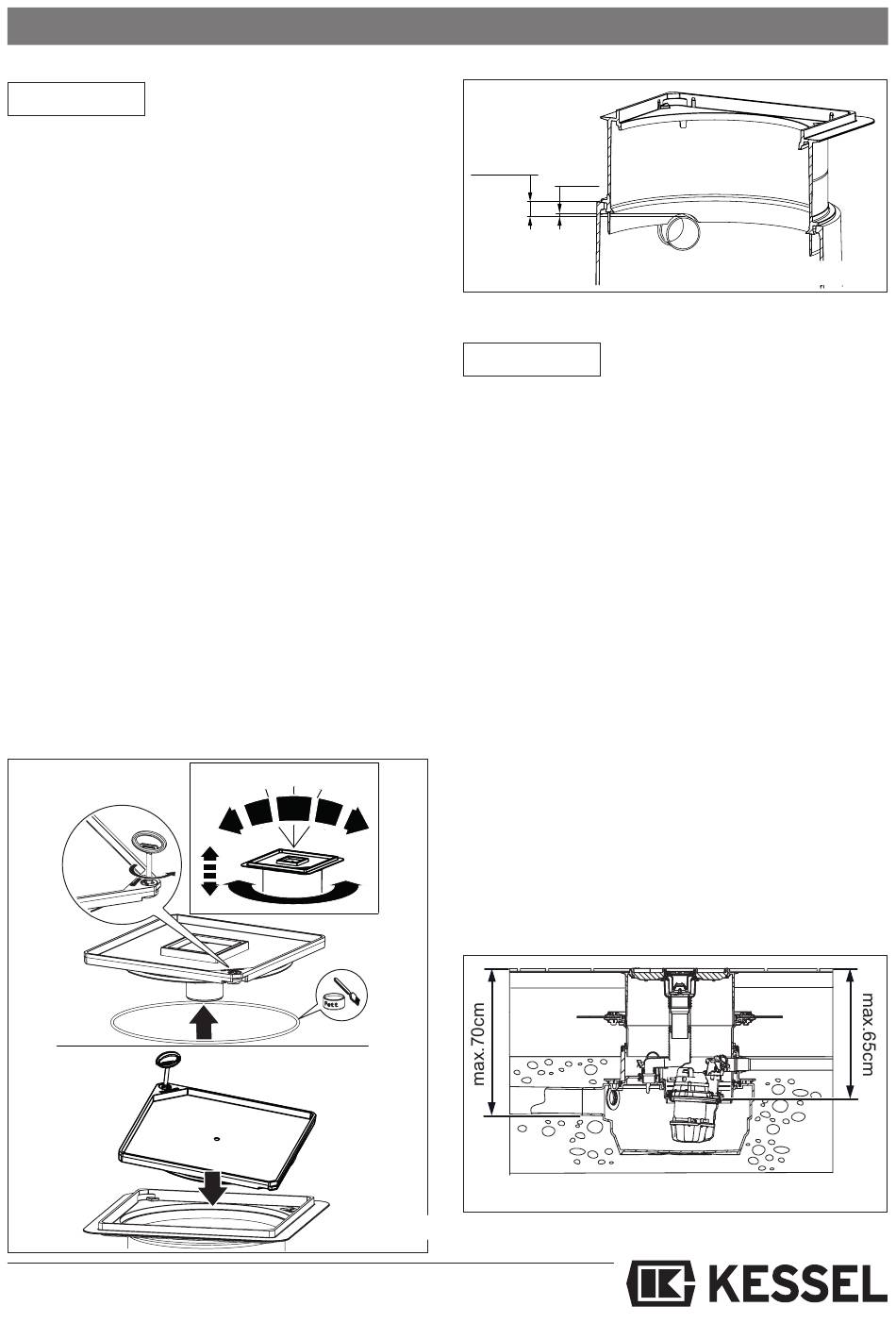 Fett

max.70cm

max.65cm

KESSEL