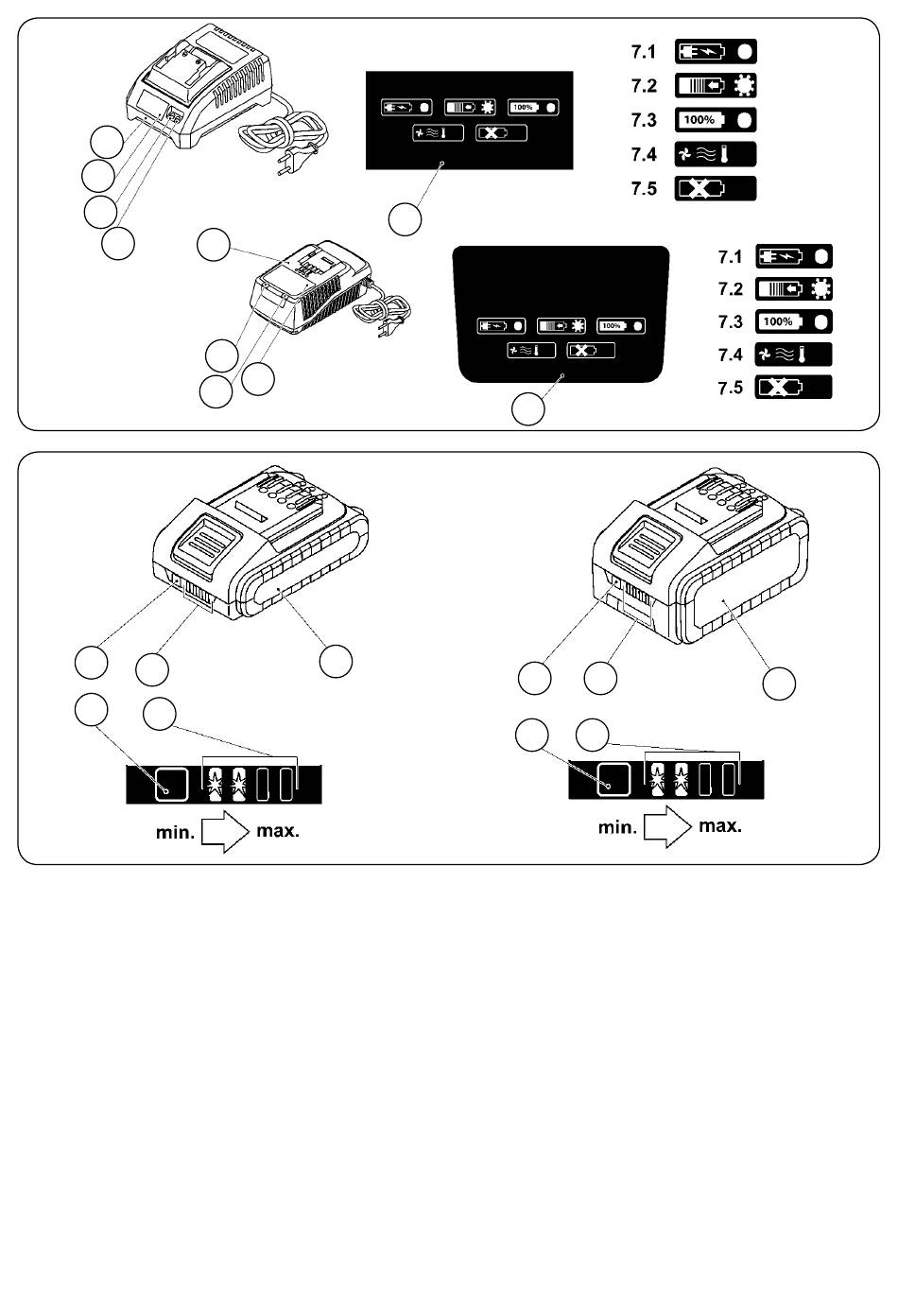 100%

7.1
7.2
7.3 100%
7.4
7.5

100%

7.1
7.2
7.3 100%
7.4
7.5

min. max.

min. max.