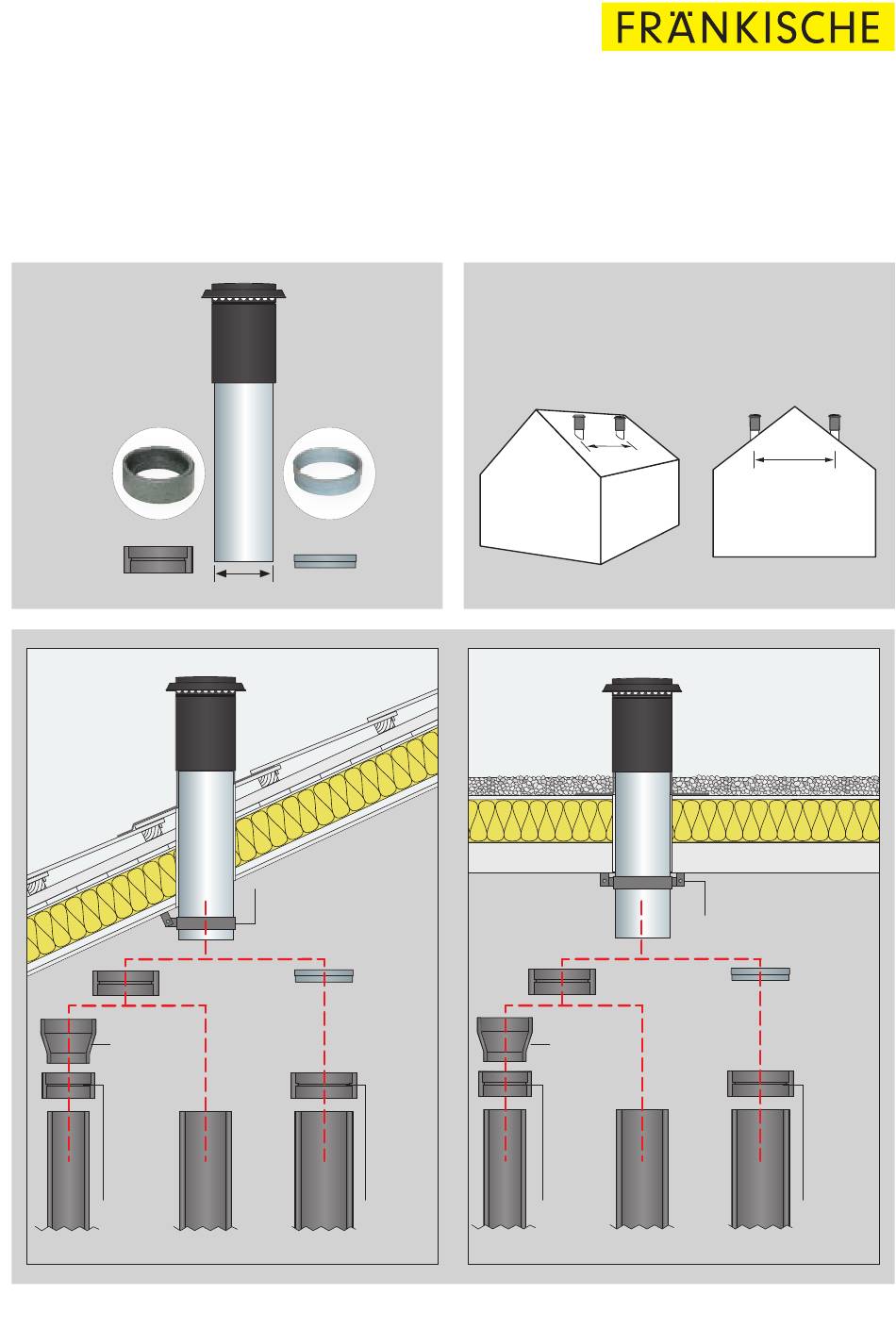 FRÄNKISCHE