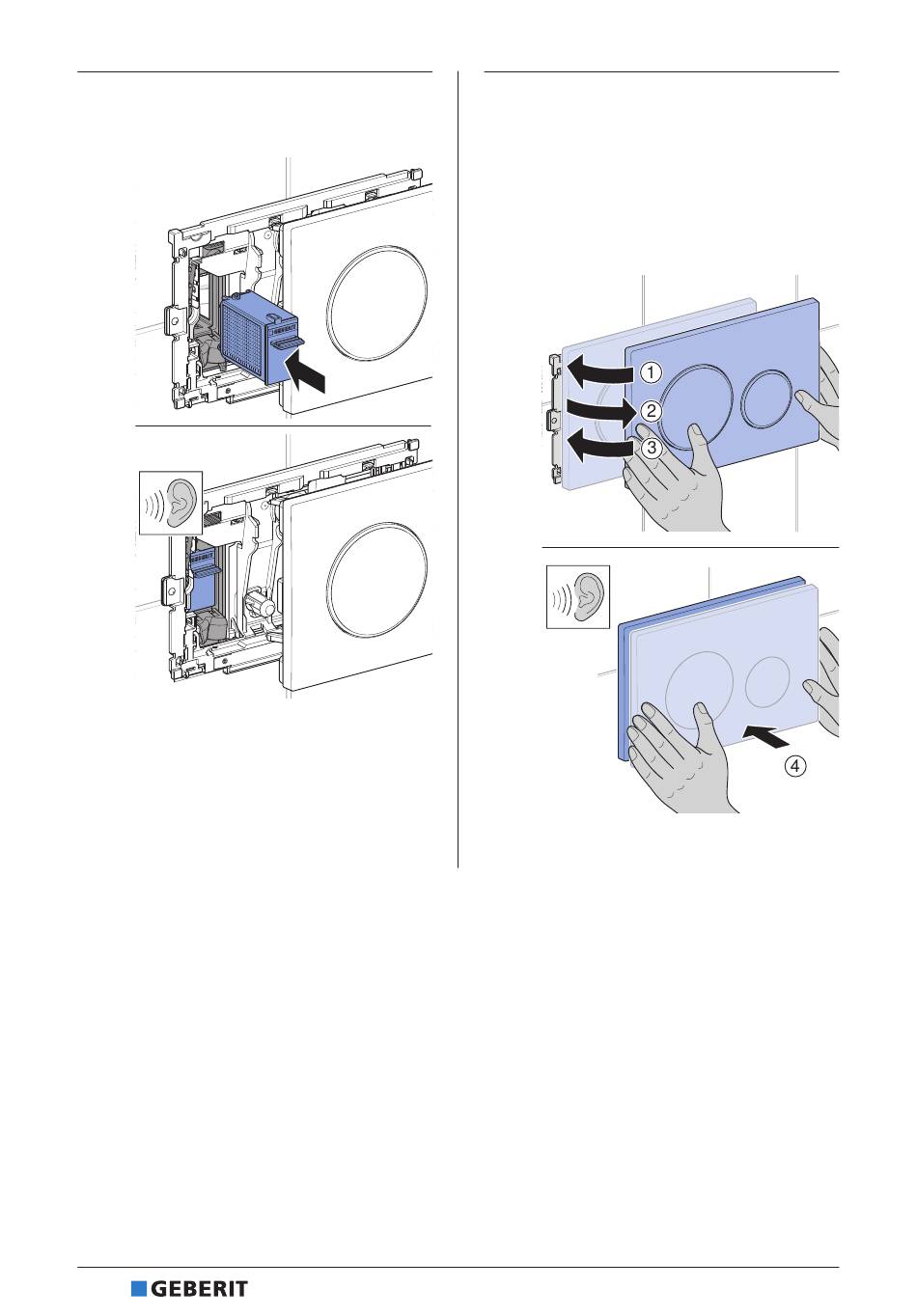 ①
②
③
④

GEBERIT