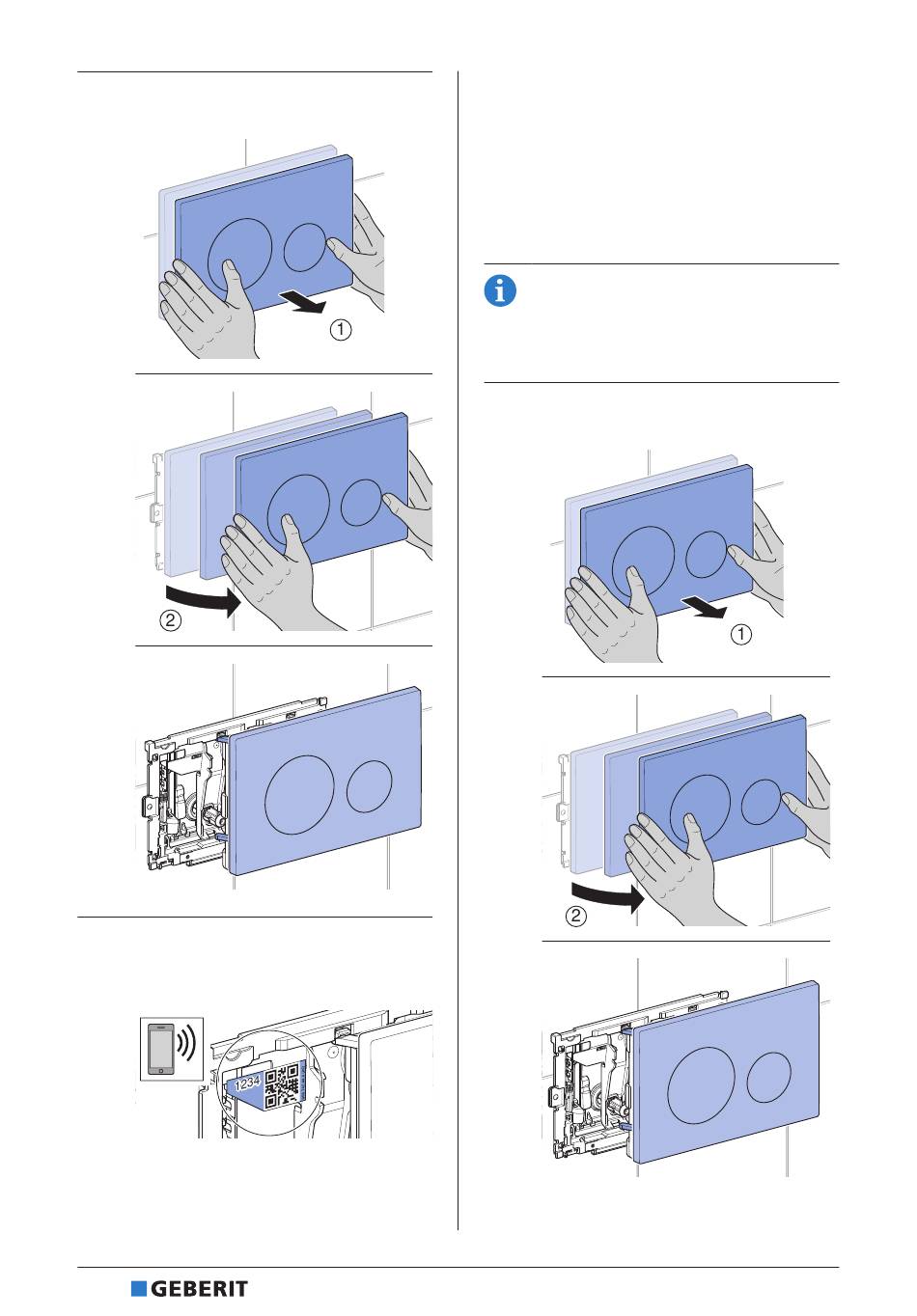 ①

②

1234

①

②

GEBERIT