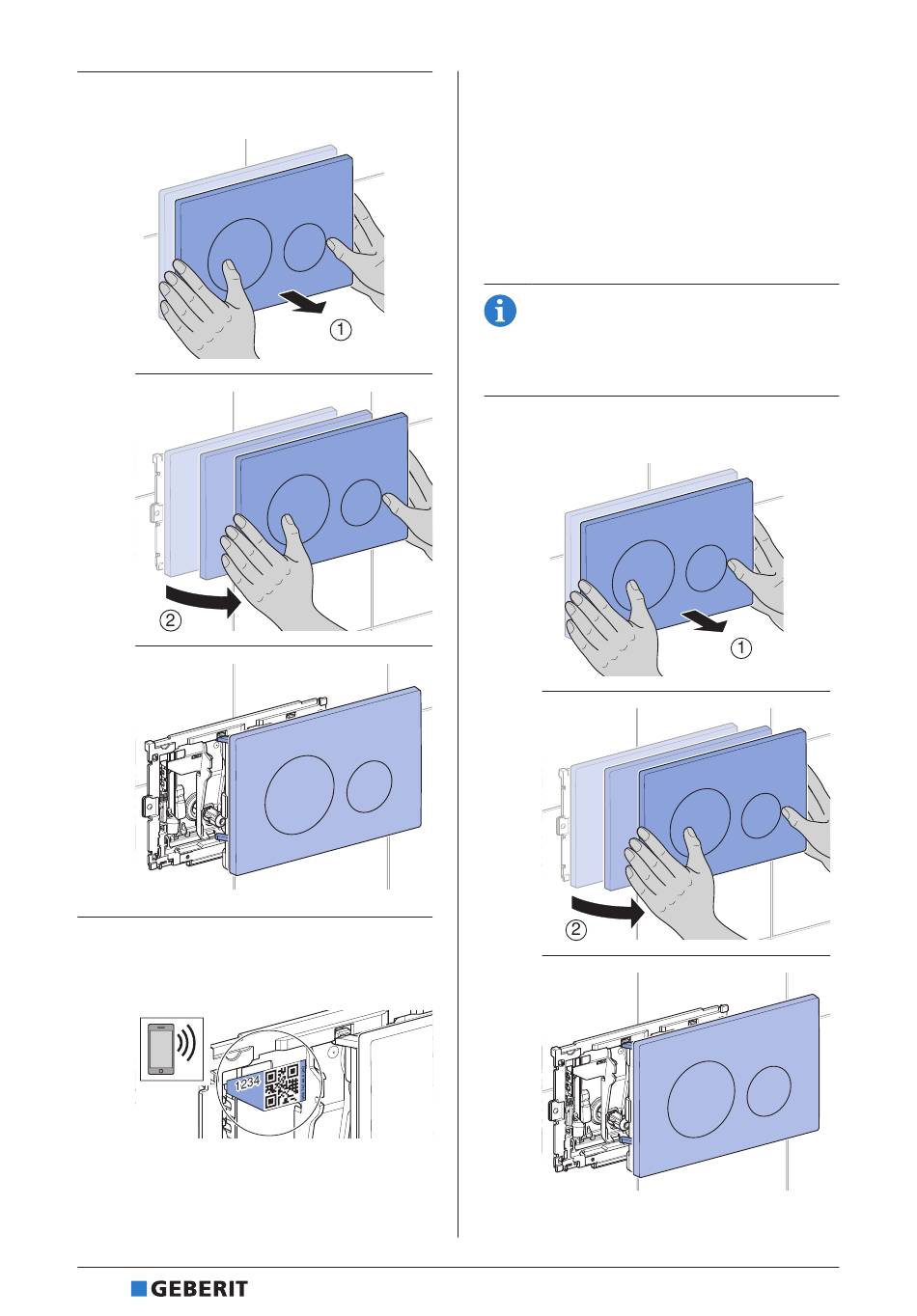 1

2

1234

1

2

GEBERIT