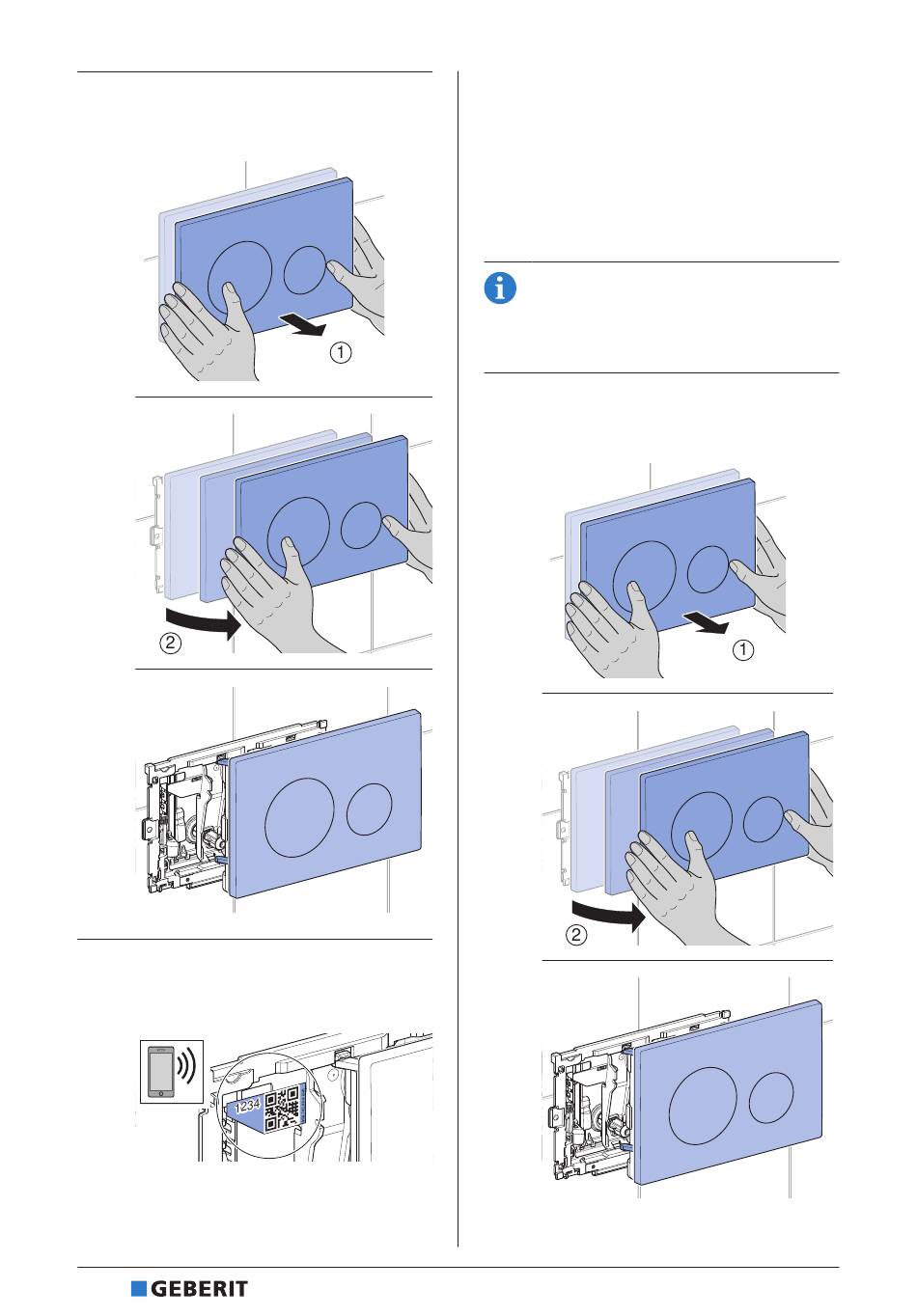 ①

②

1234

①

②

GEBERIT