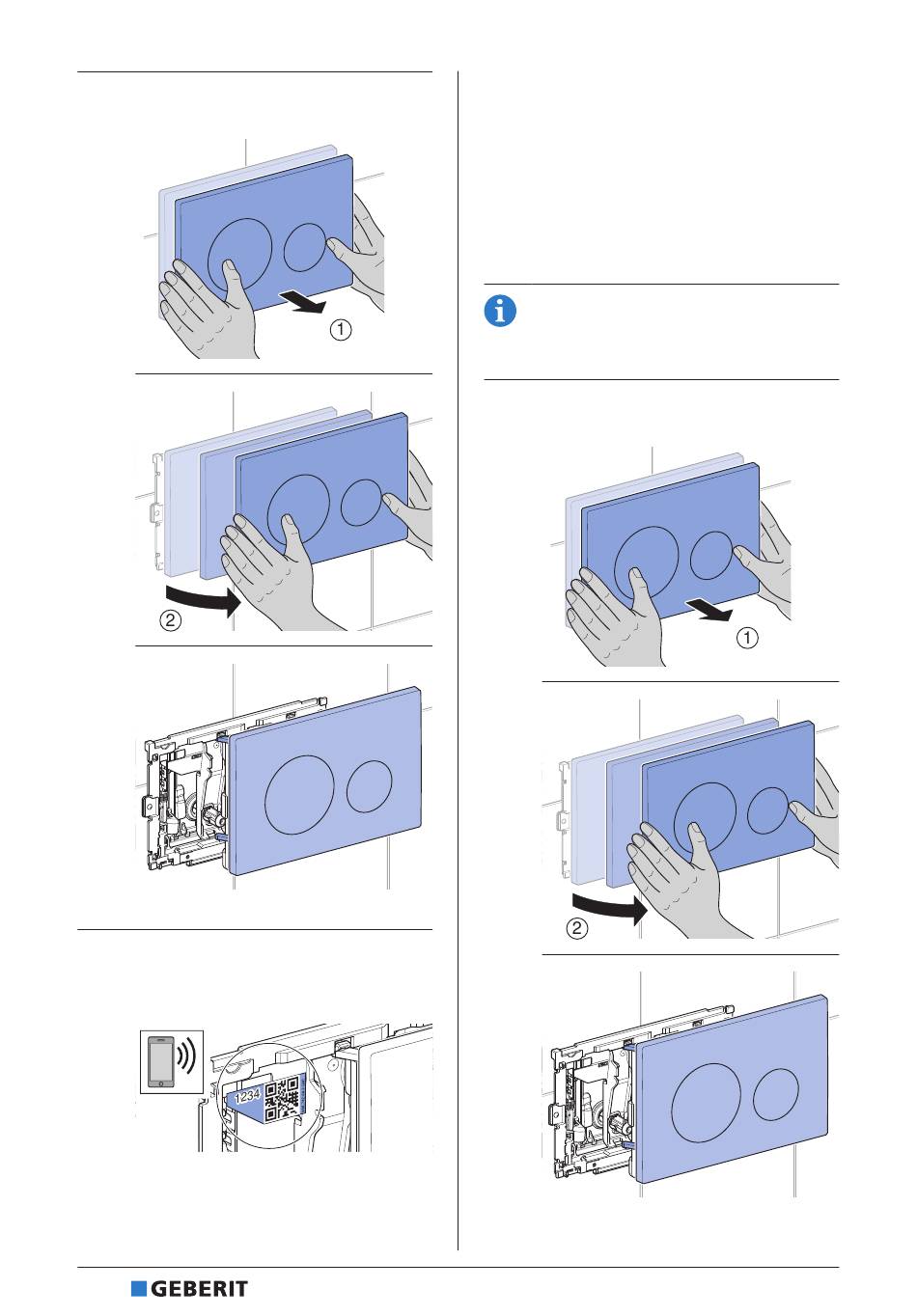 ①

②

1234

①

②

GEBERIT