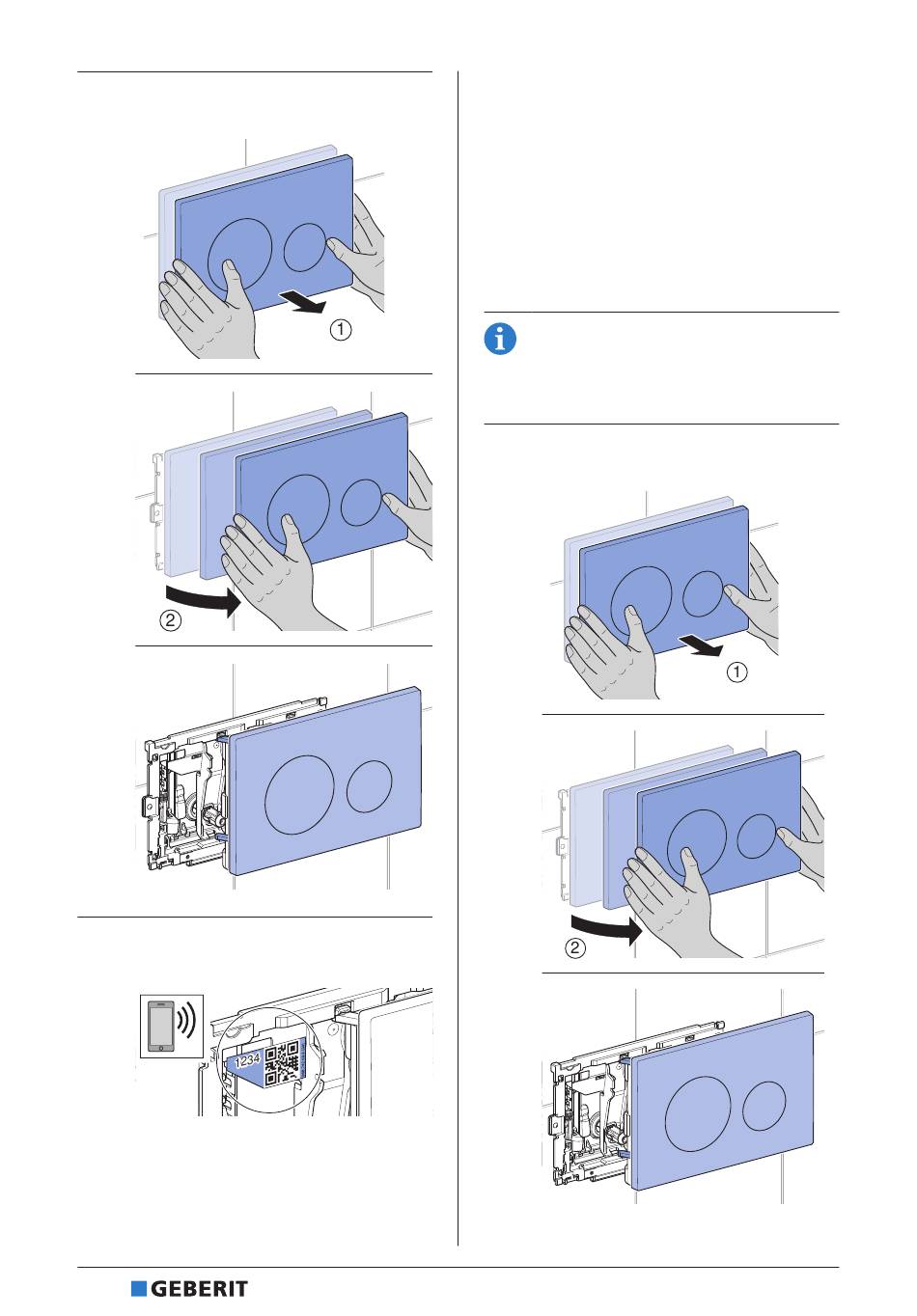 ①

②

1234

①

②

GEBERIT