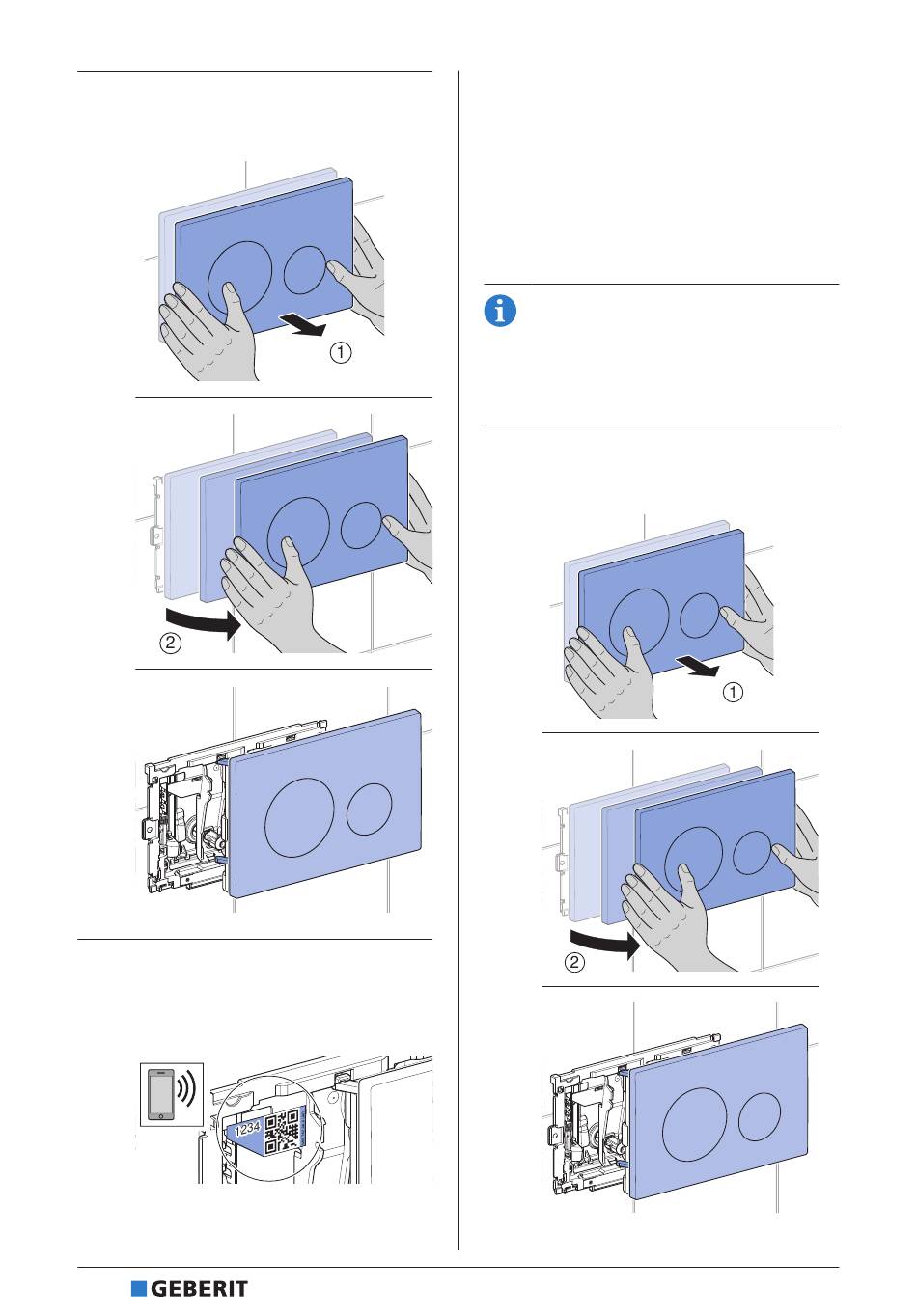 1

2

1234

1

2

GEBERIT