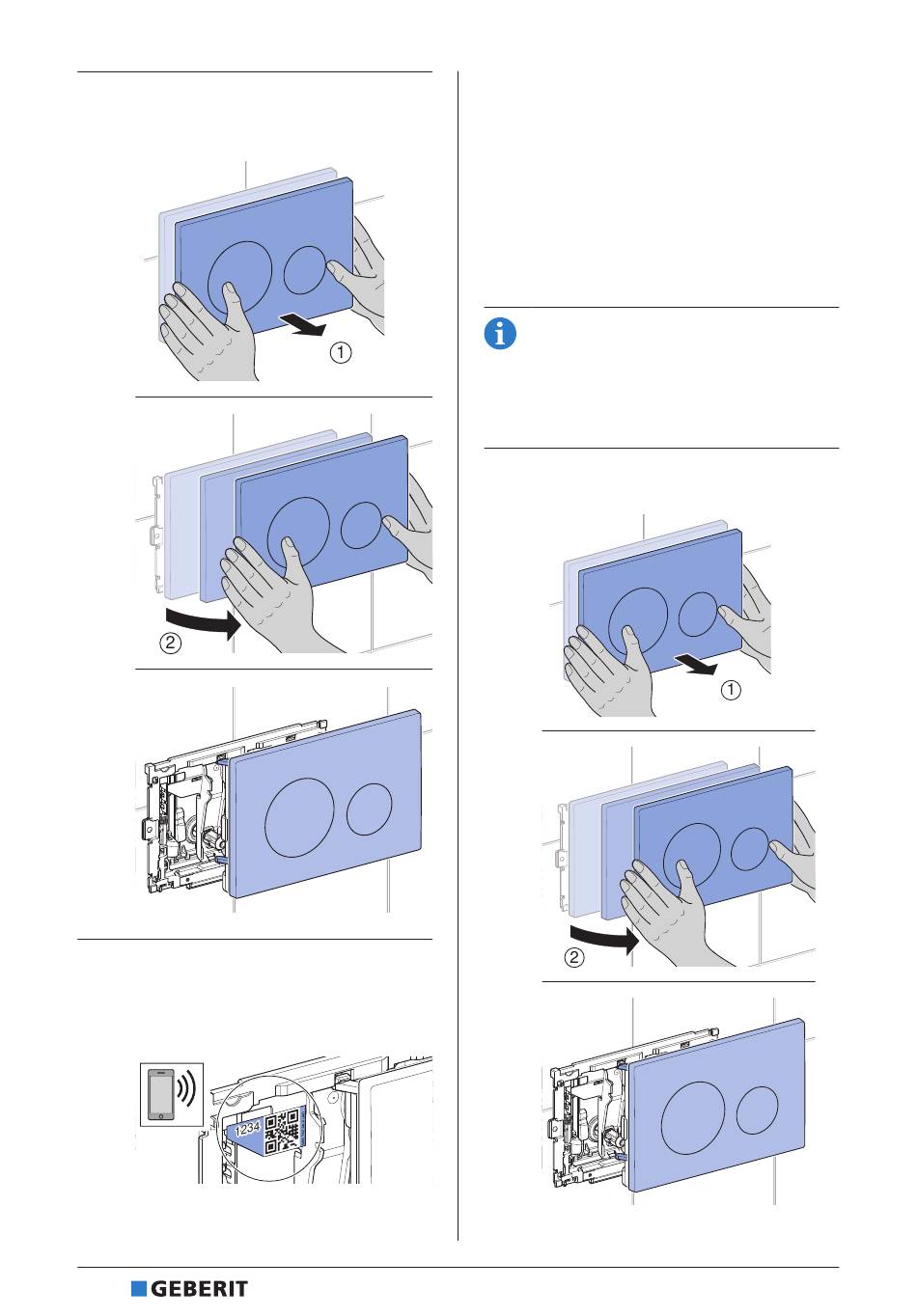 ①

②

1234

①

②

GEBERIT