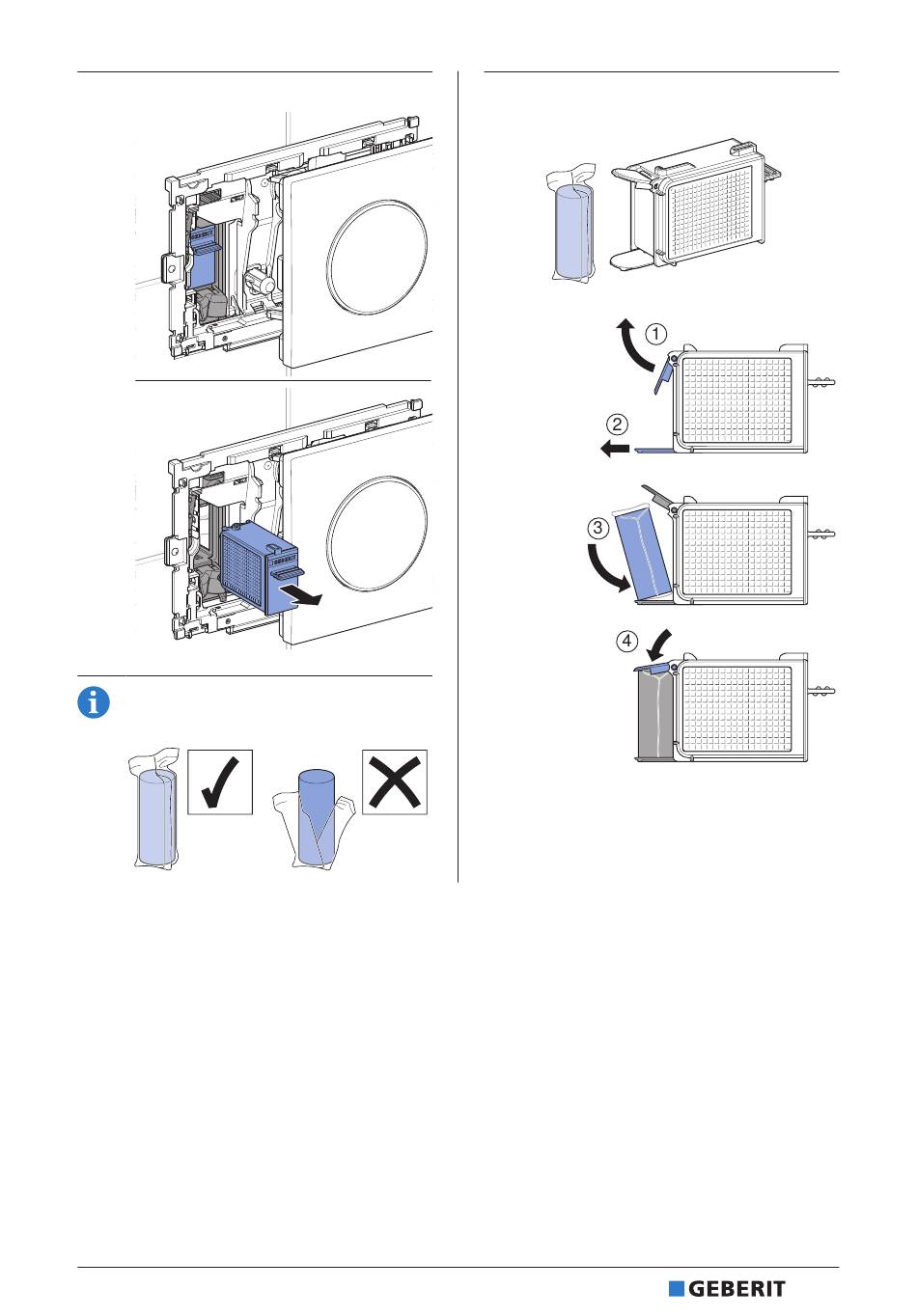 GEBERIT

1

2

3

4

GEBERIT