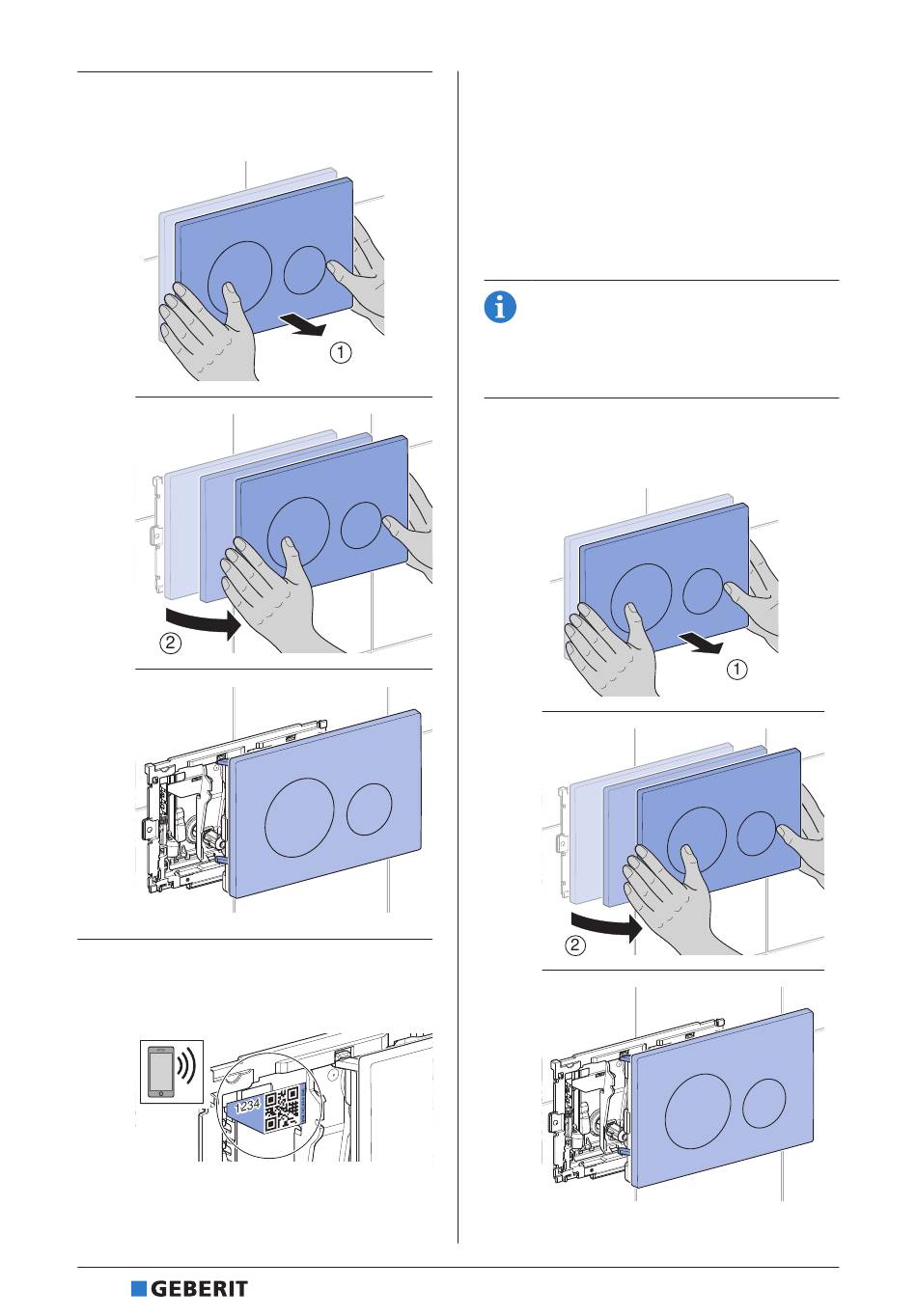 1

2

1234

1

2

GEBERIT