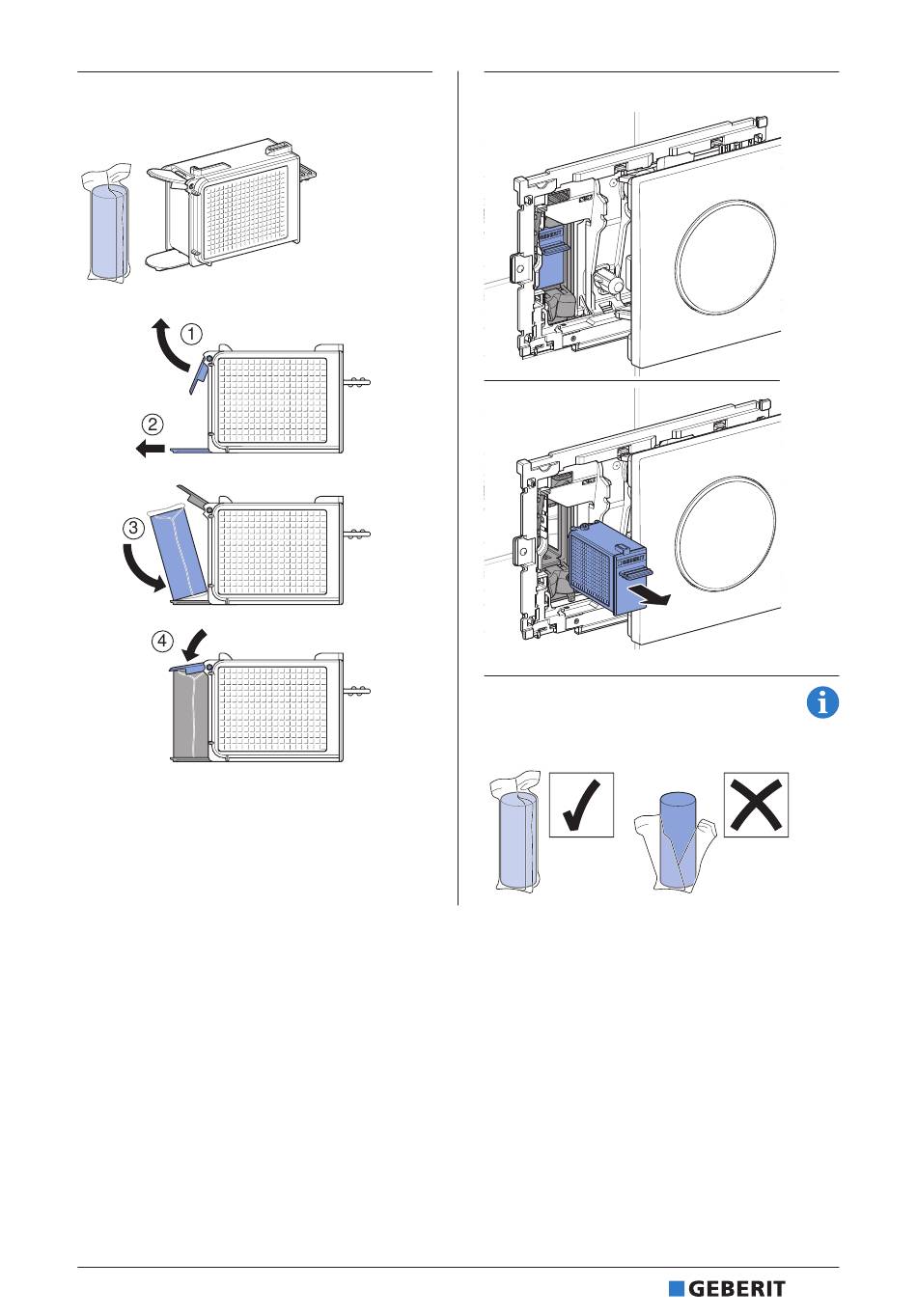 ①

②

③

④

GEBERIT

GEBERIT