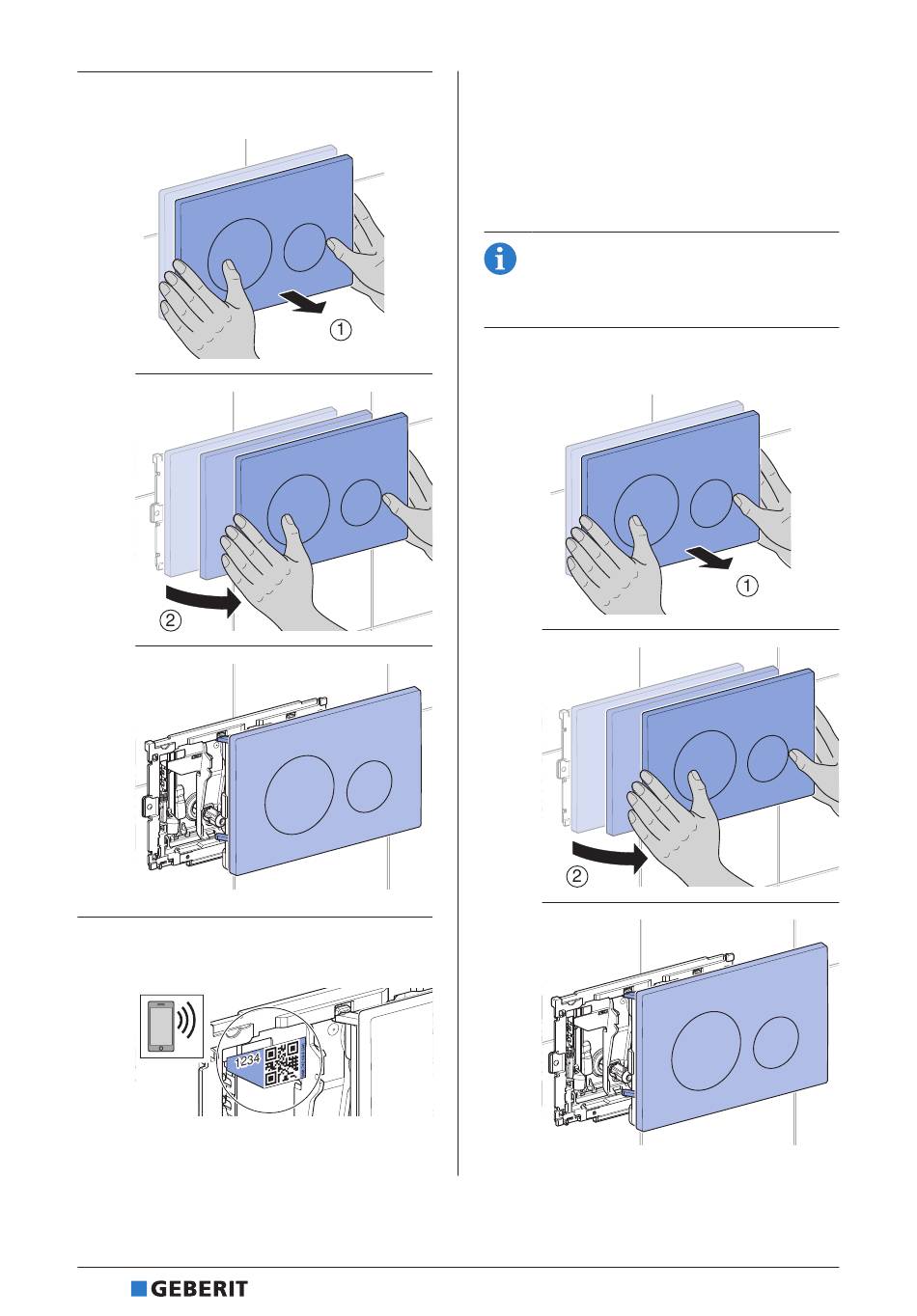 ①

②

1234

①

②

GEBERIT