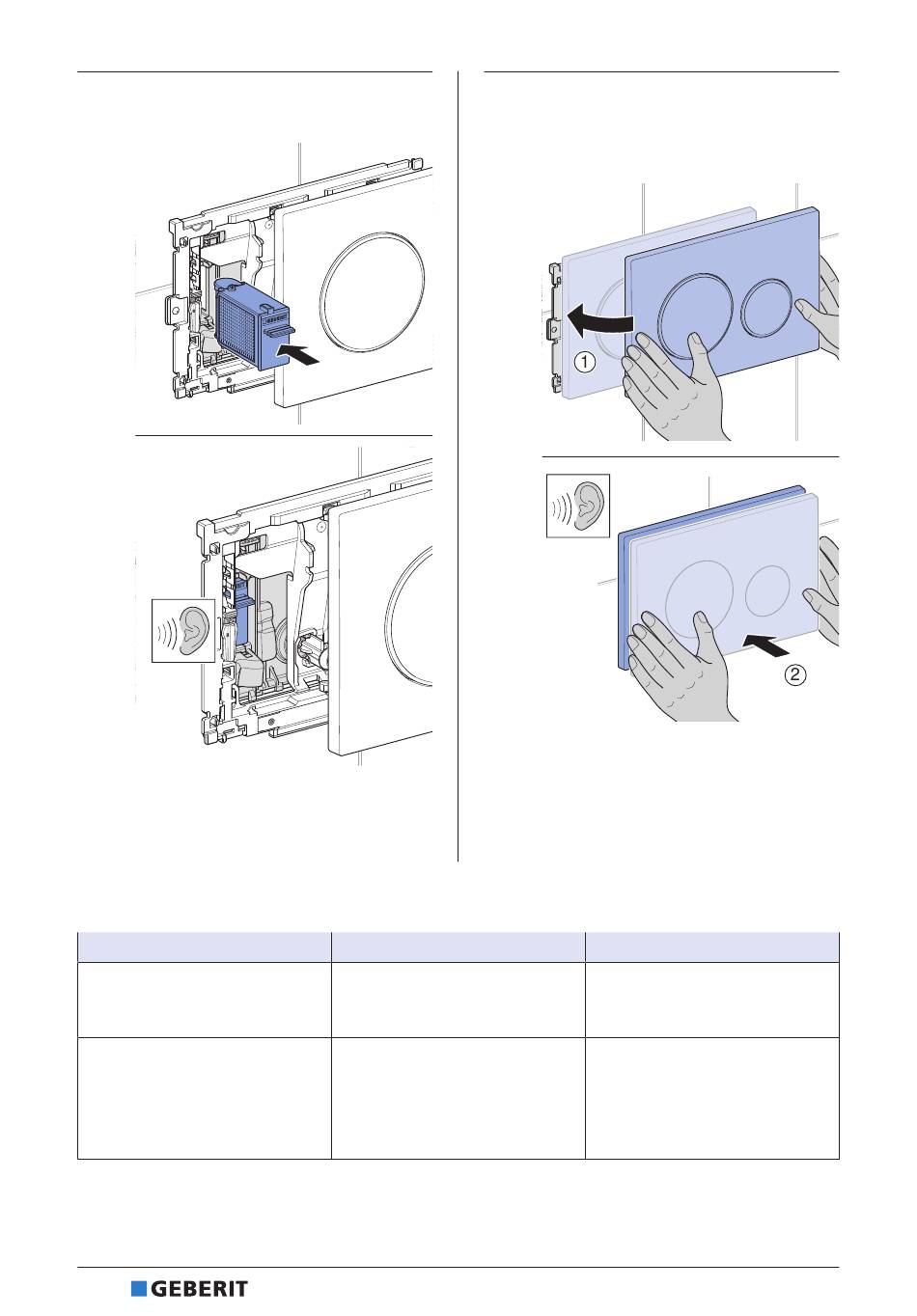 1

2

GEBERIT