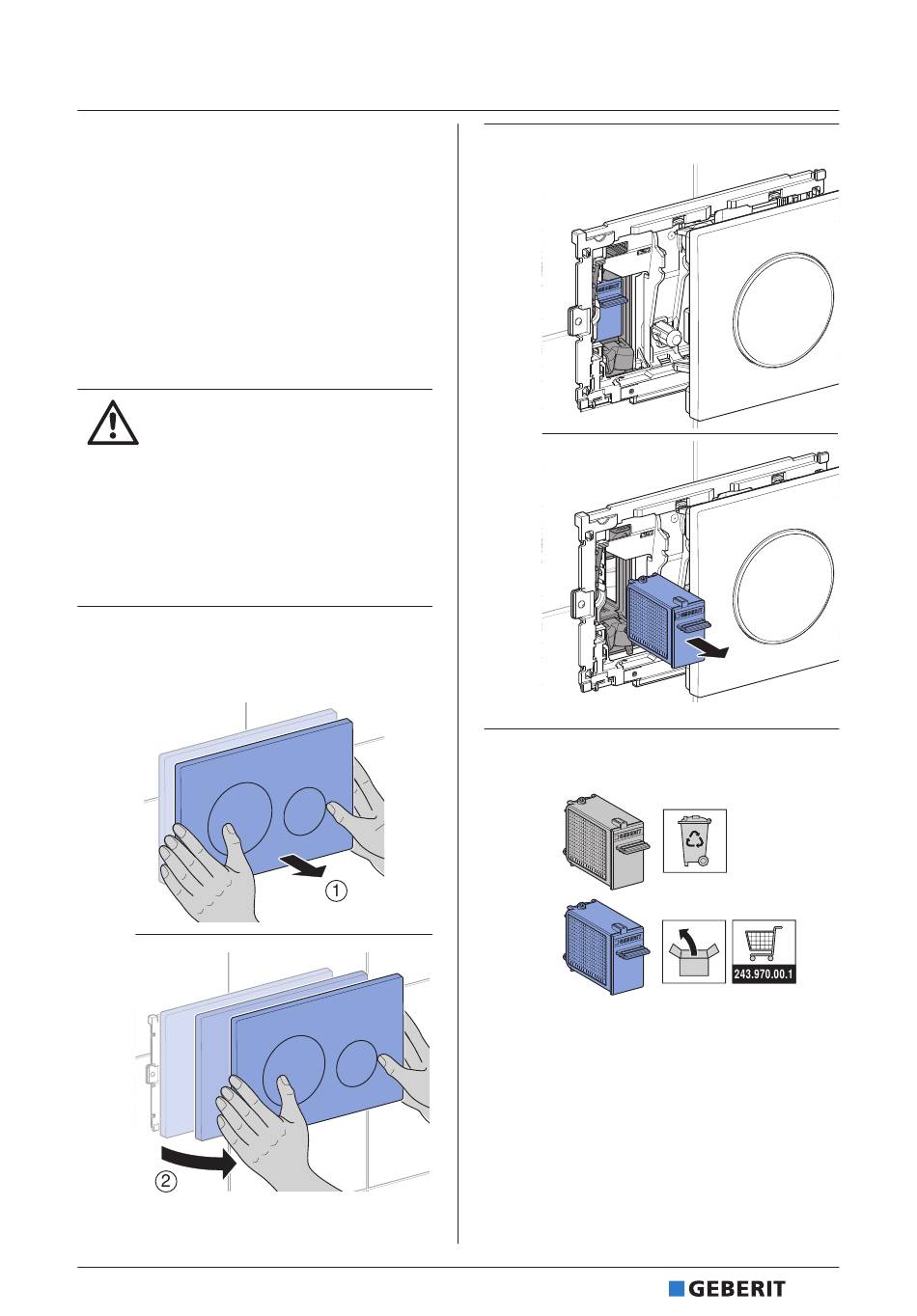 ①

②

243.970.00.1

GEBERIT