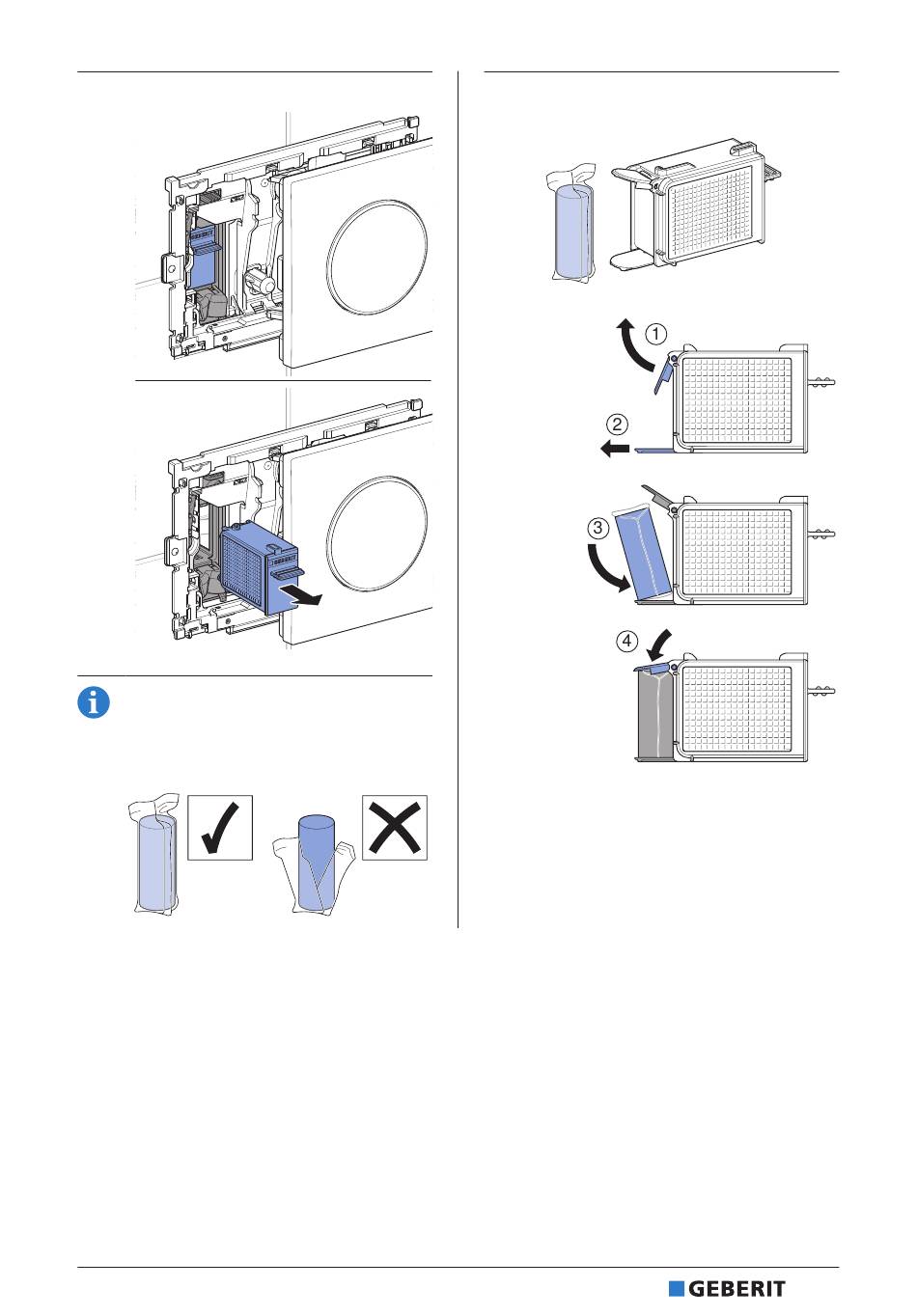 GEBERIT

①

②

③

④

GEBERIT