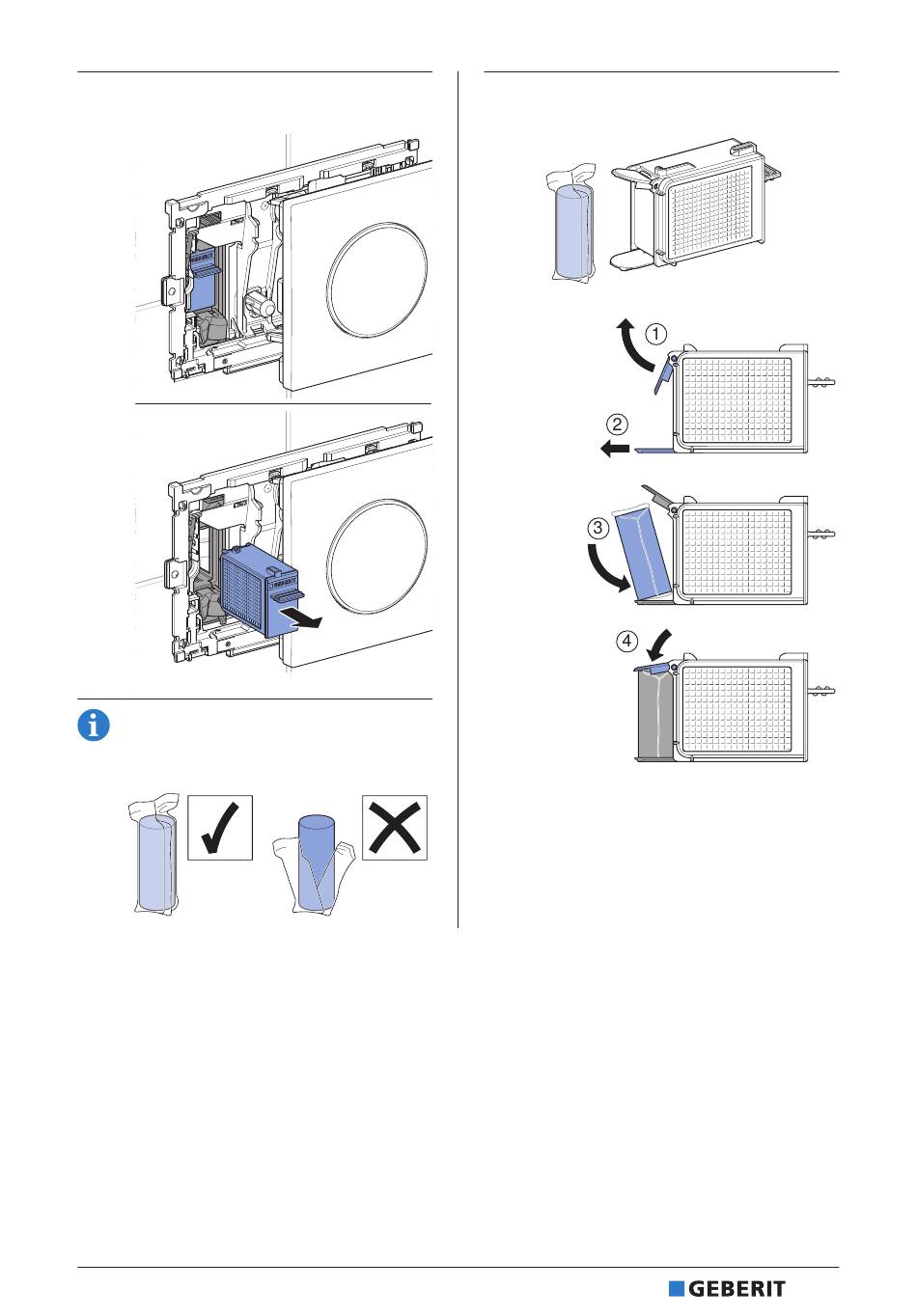 ①

②

③

④

GEBERIT