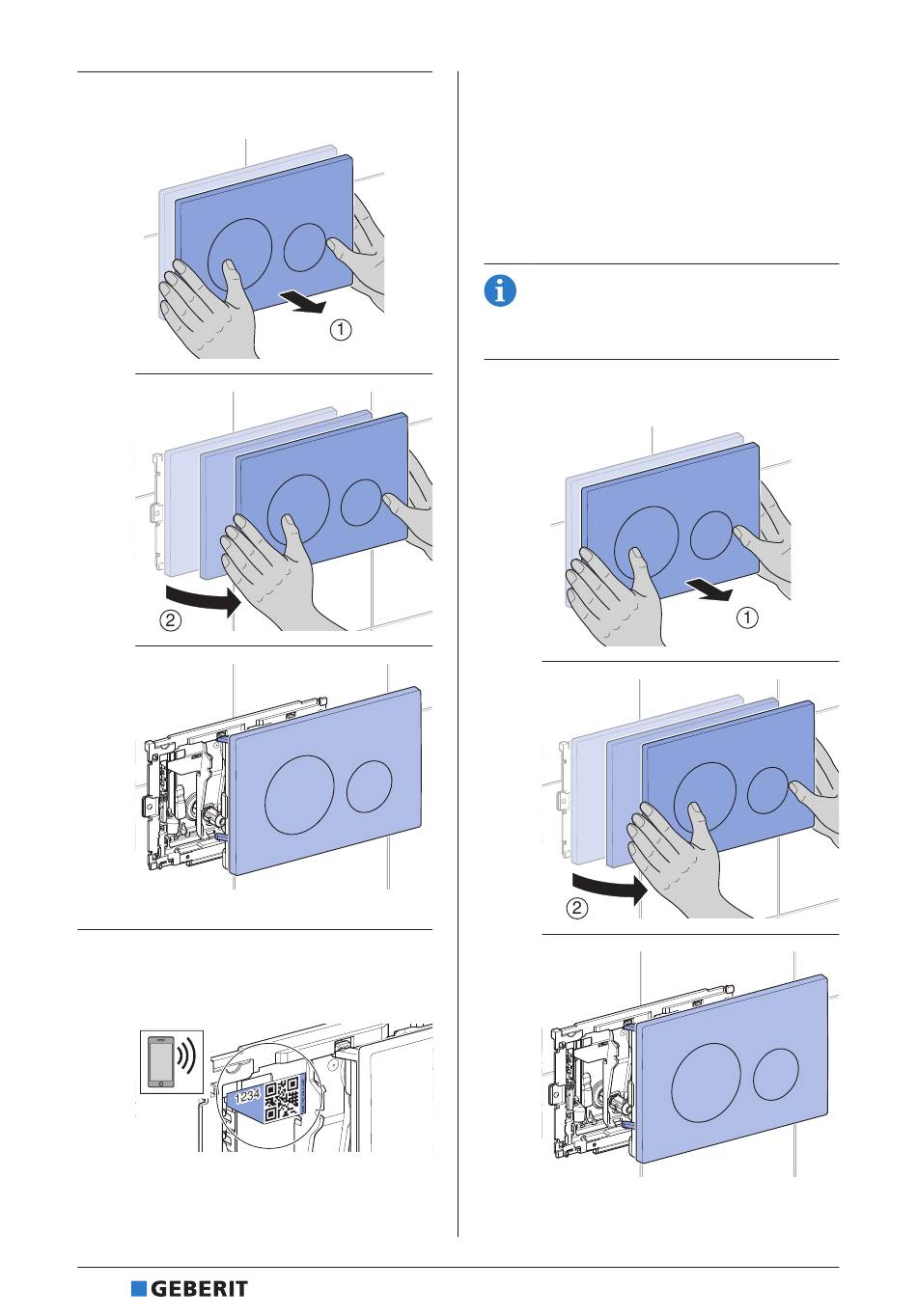 1

2

1234

1

2

GEBERIT