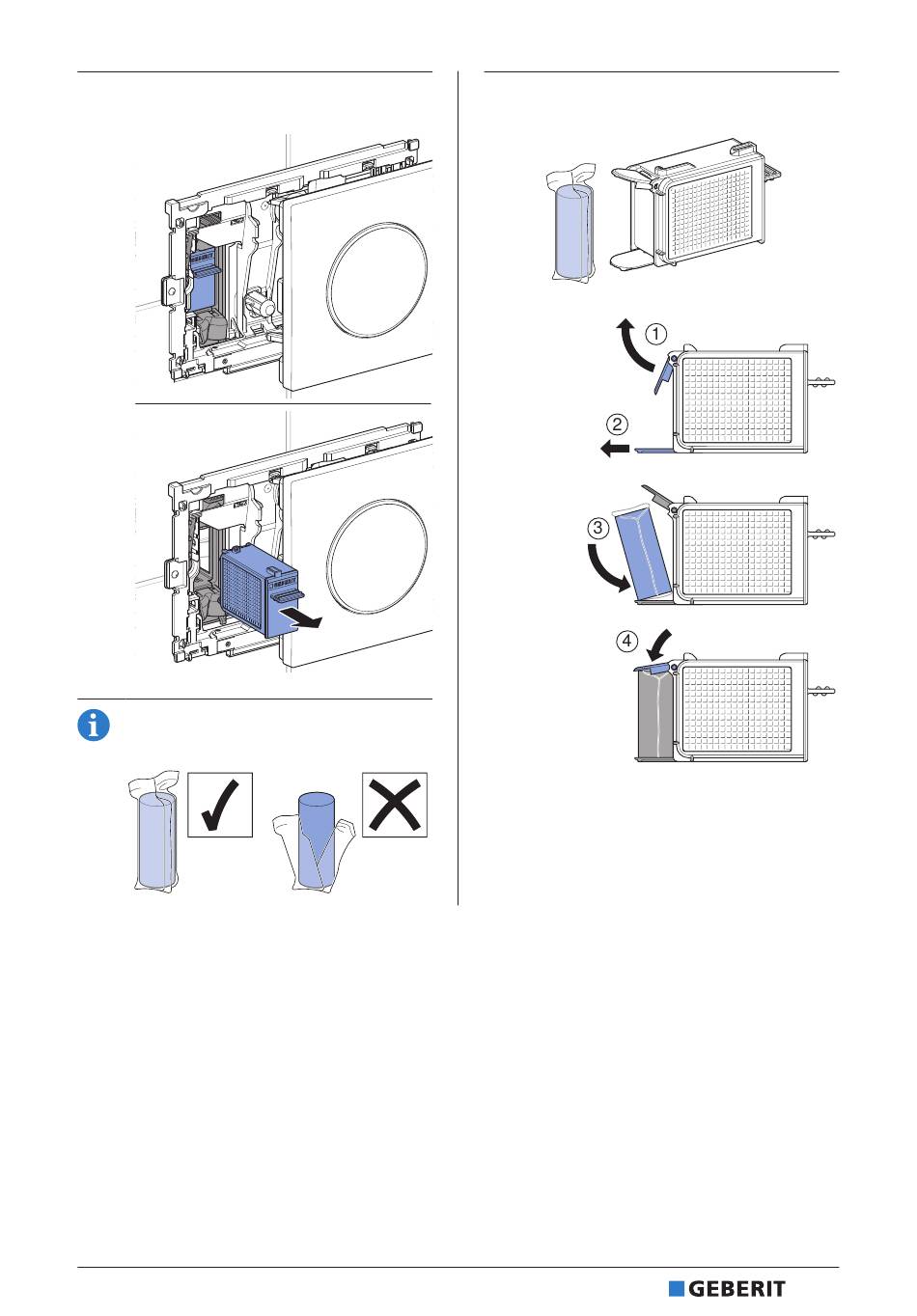 1

2

3

4

GEBERIT