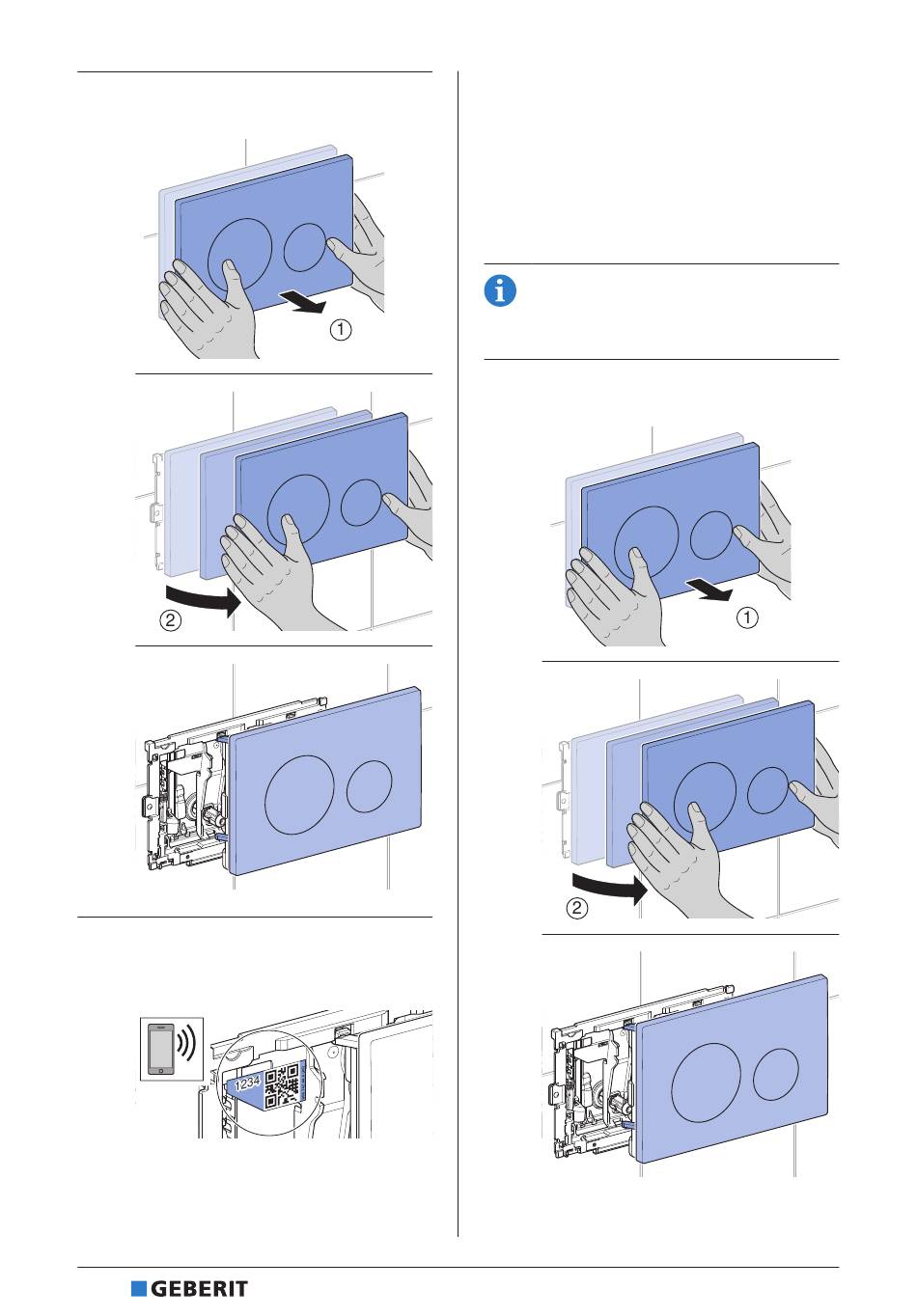 ①

②

1234

①

②

GEBERIT