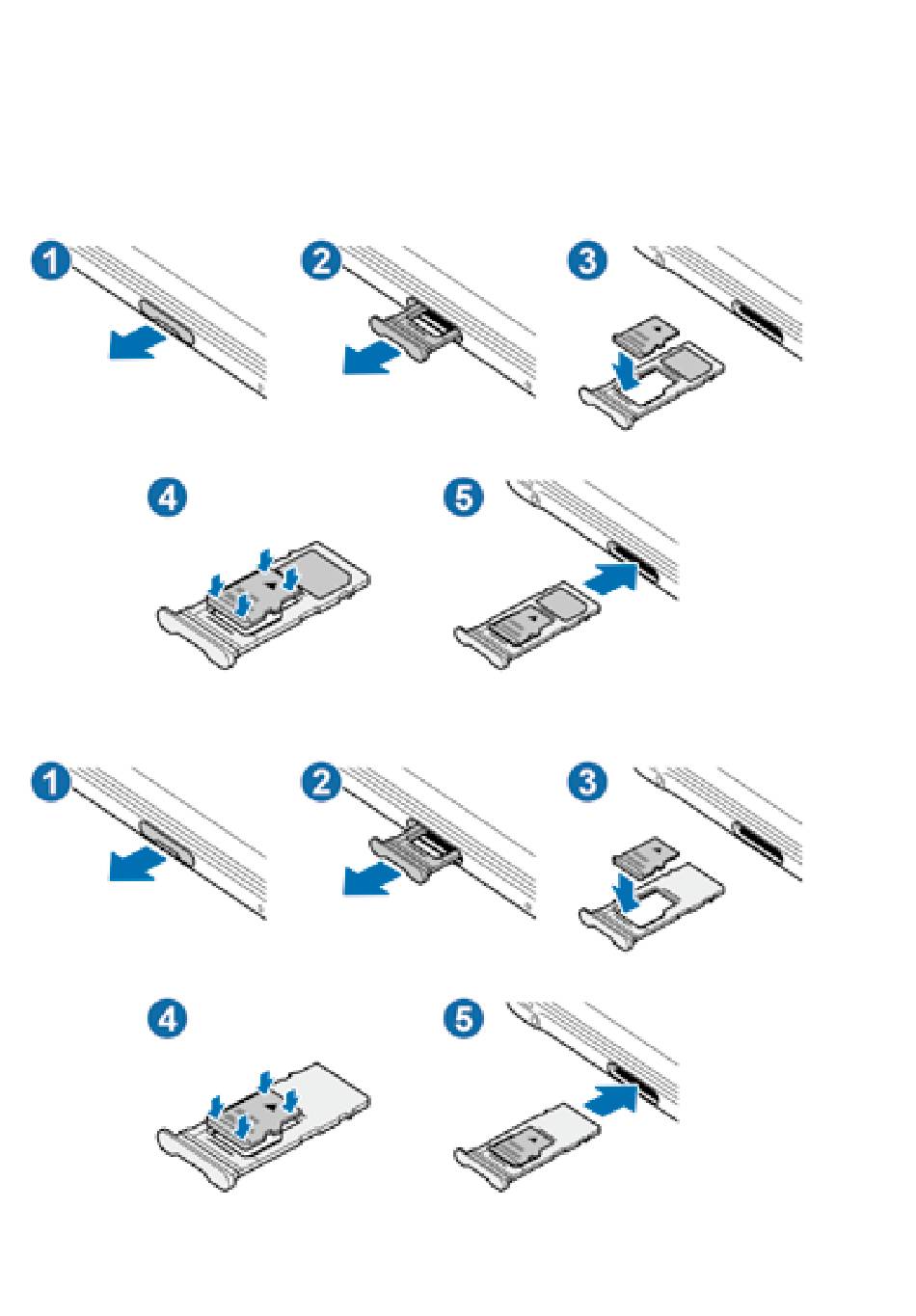 1
2
3
4
5
1
2
3
4
5