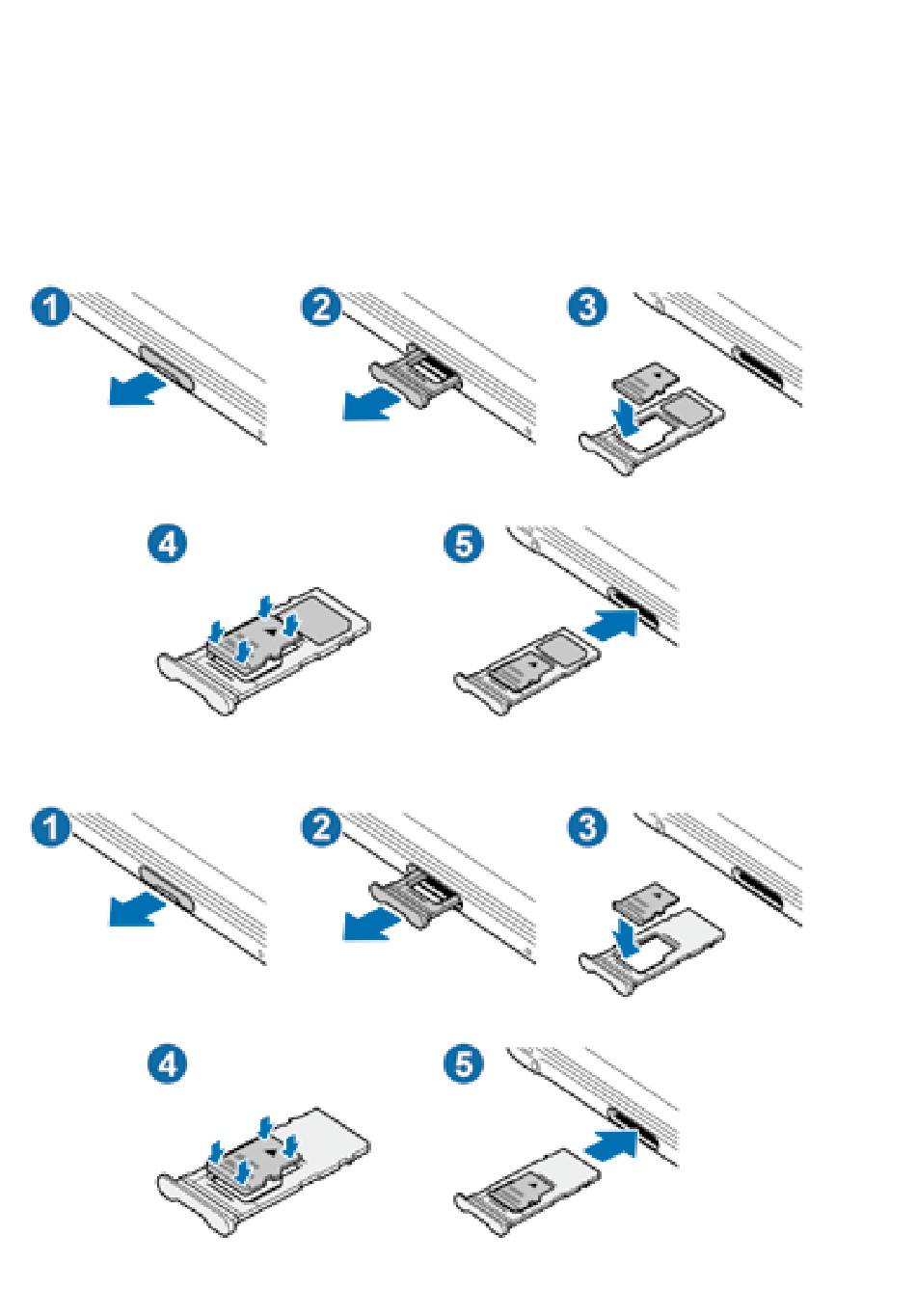 1
2
3
4
5
1
2
3
4
5