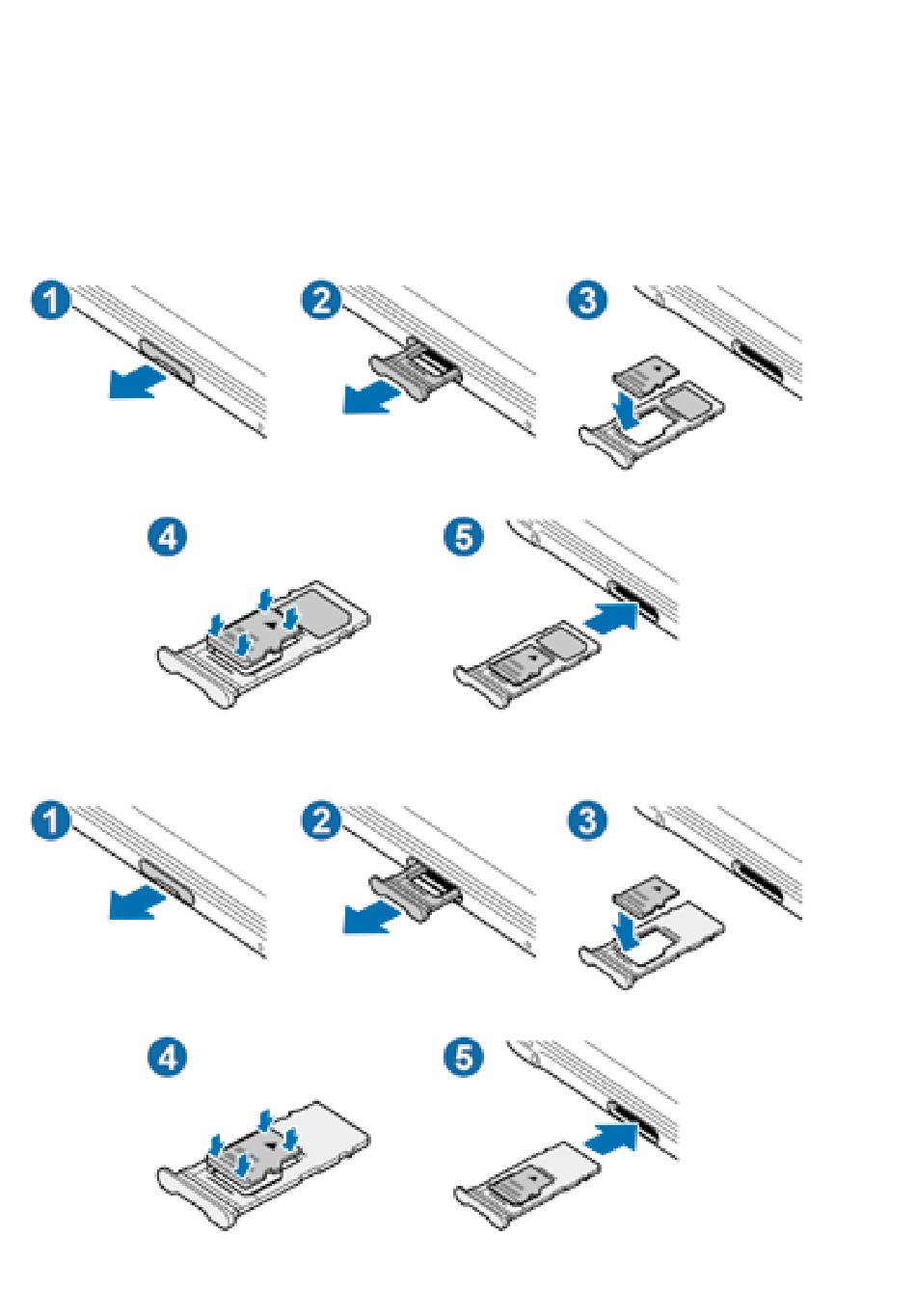 1

2

3

4

5

1

2

3

4

5