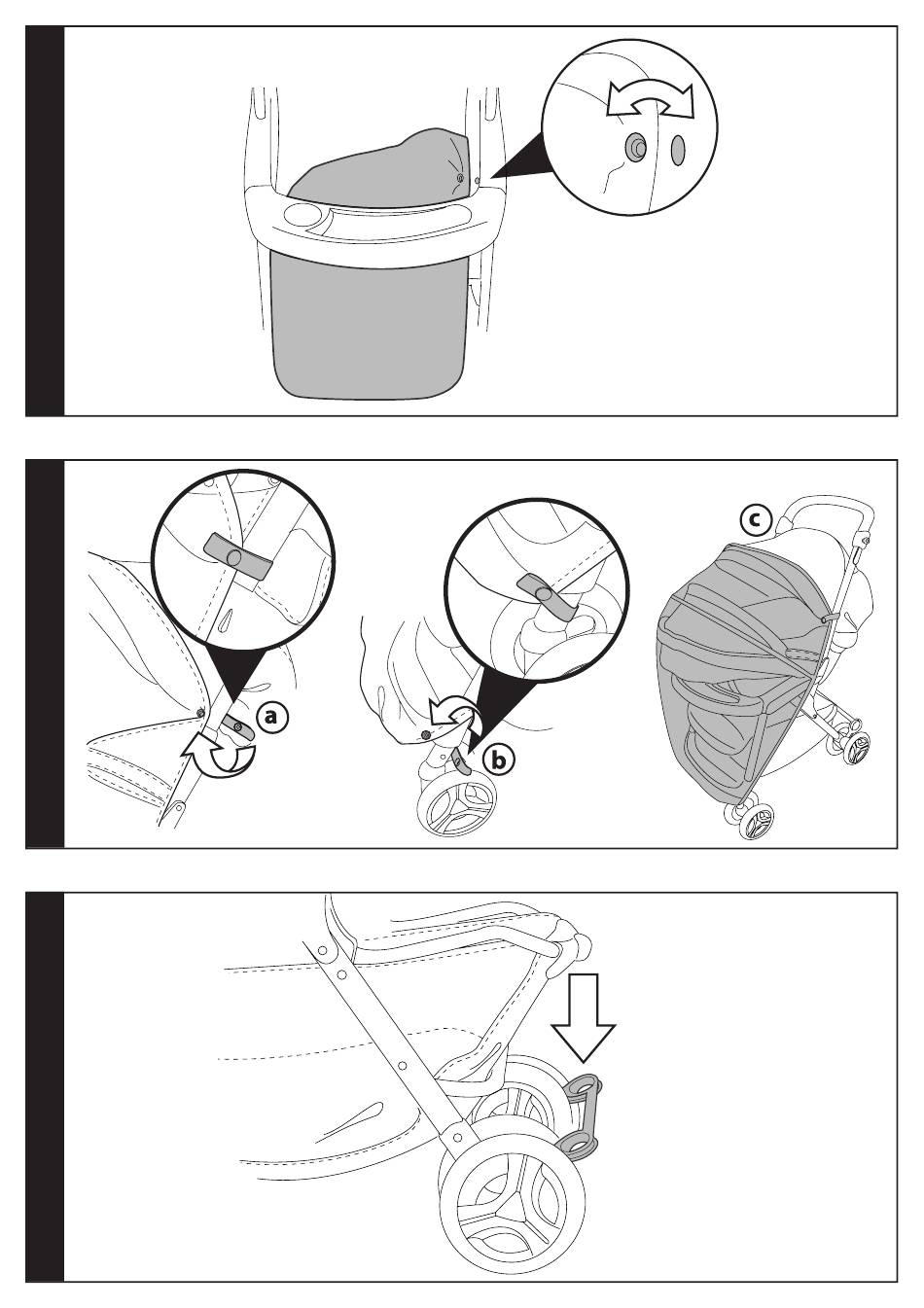 a

b

c