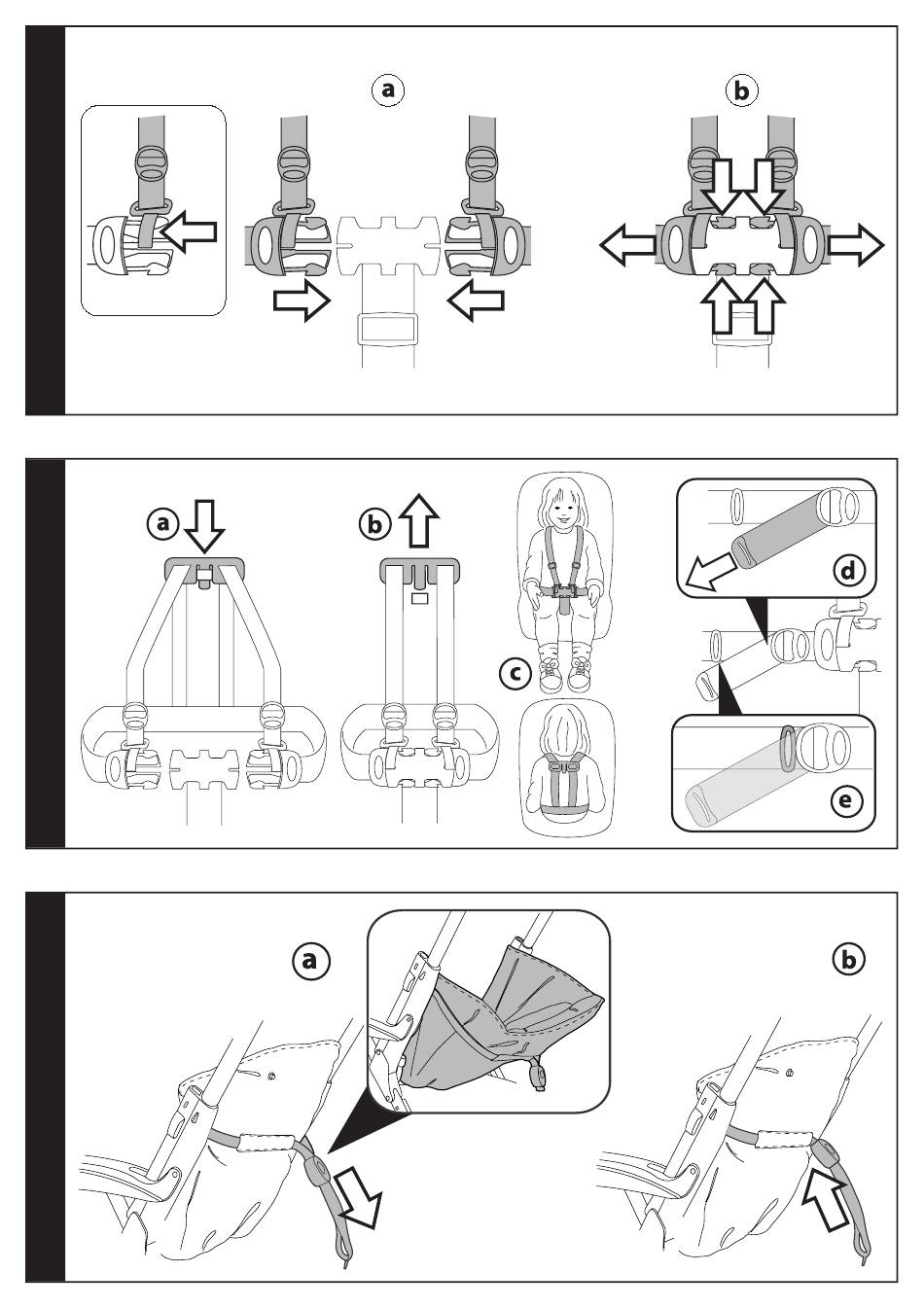 a b

a b c d e

a b