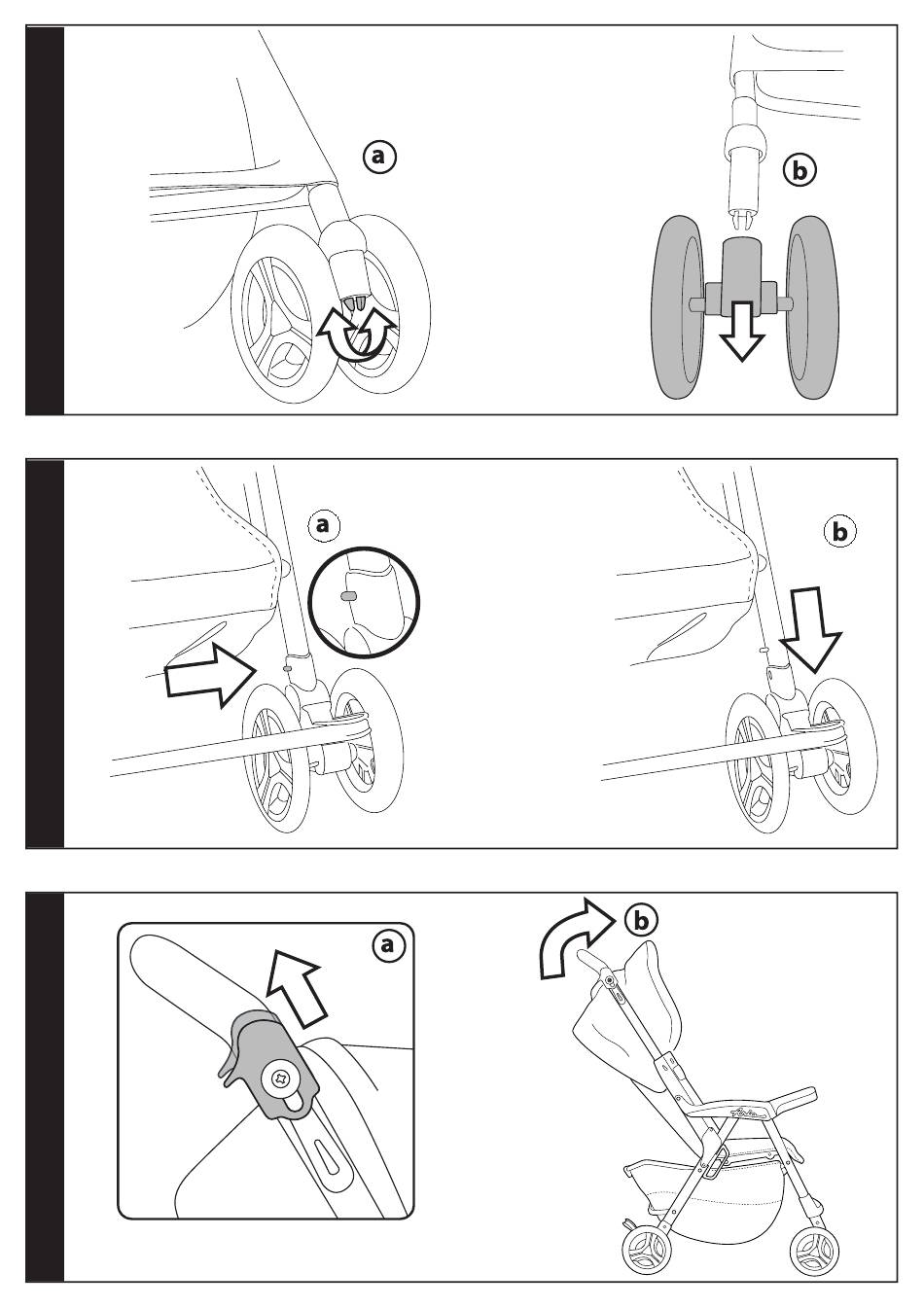 a
b
a
b
a
b