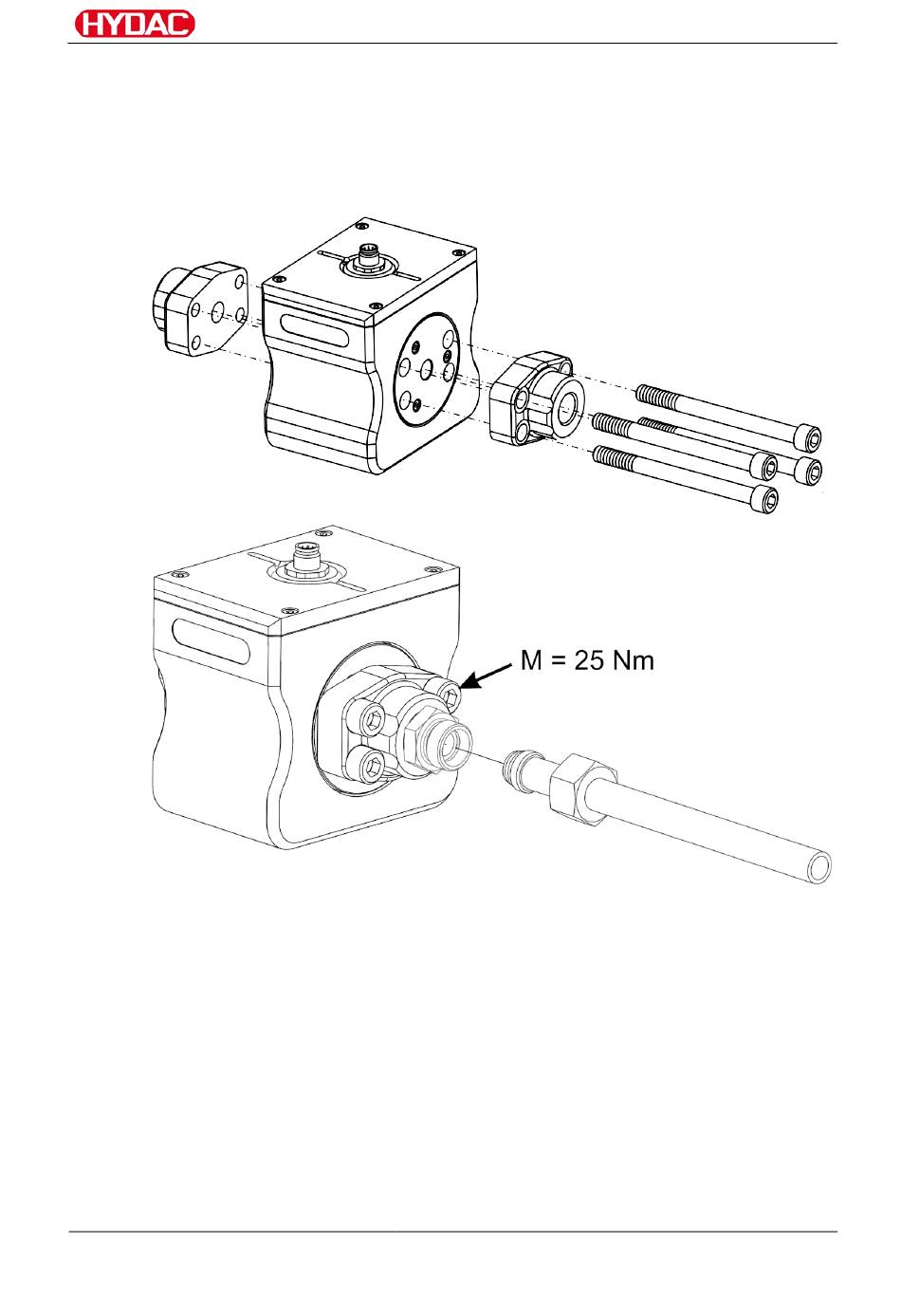 HYDAC

M = 25 Nm