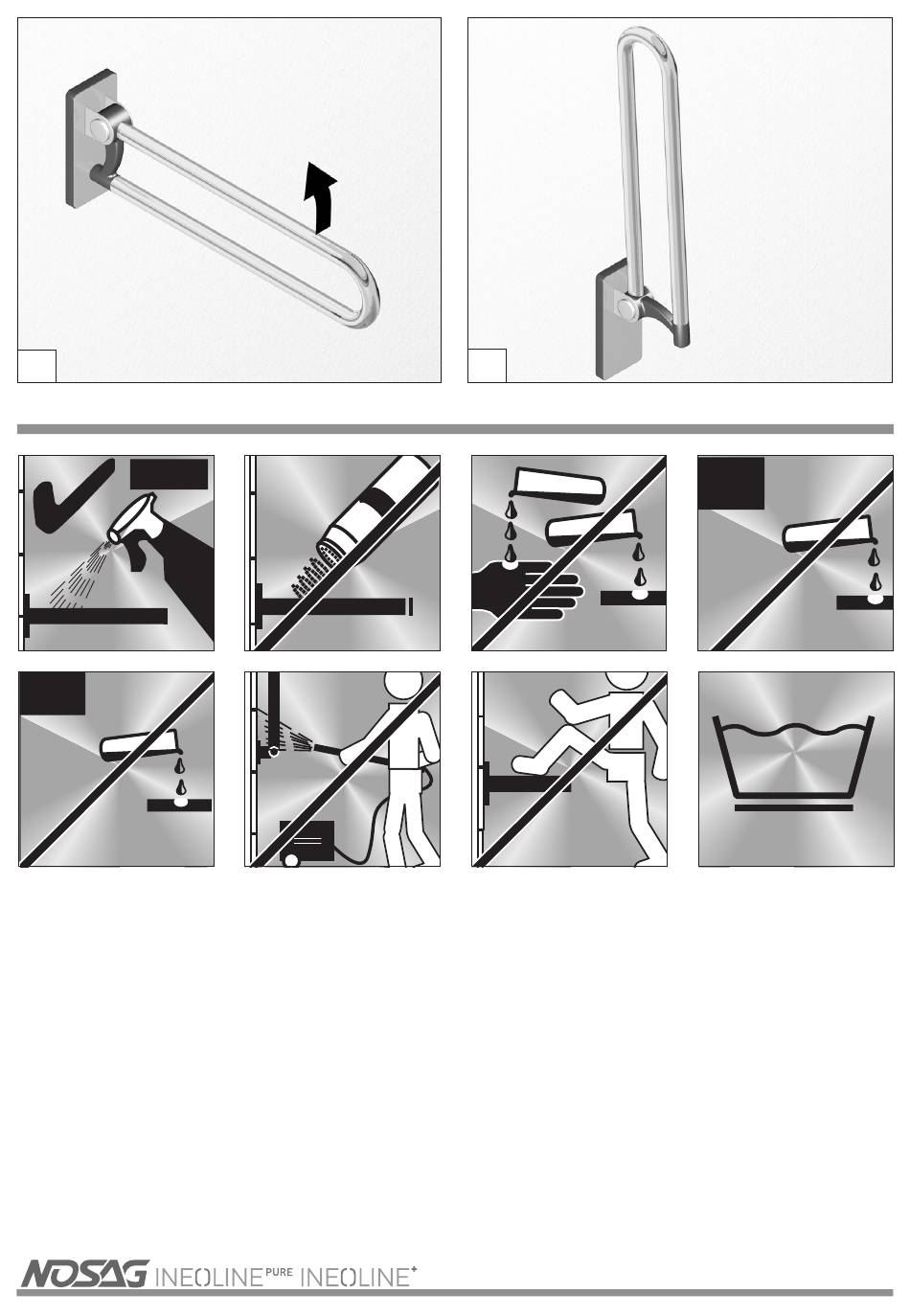 NOSAG INEOLINE PURE INEOLINE+