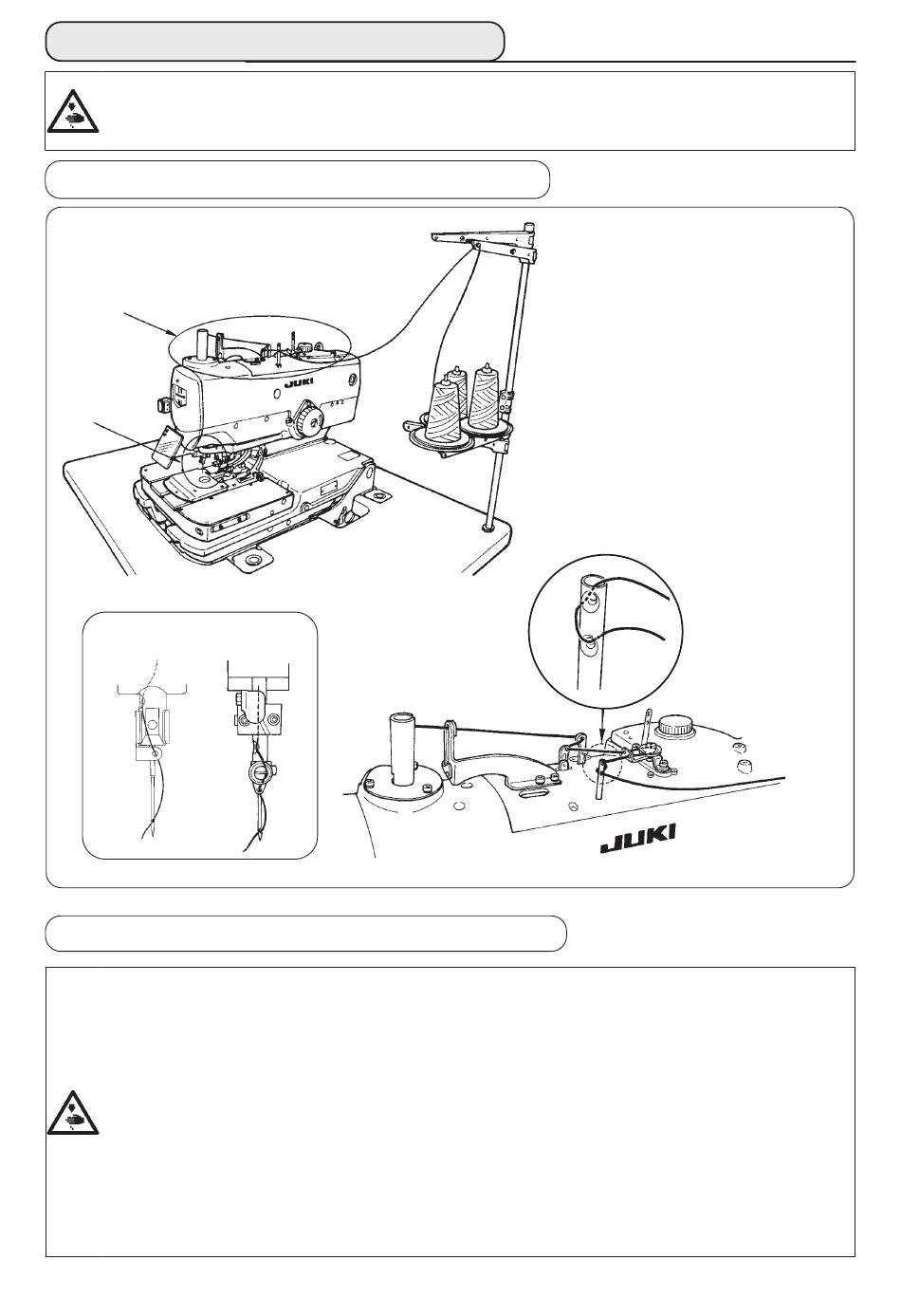 JUKI

JUKI