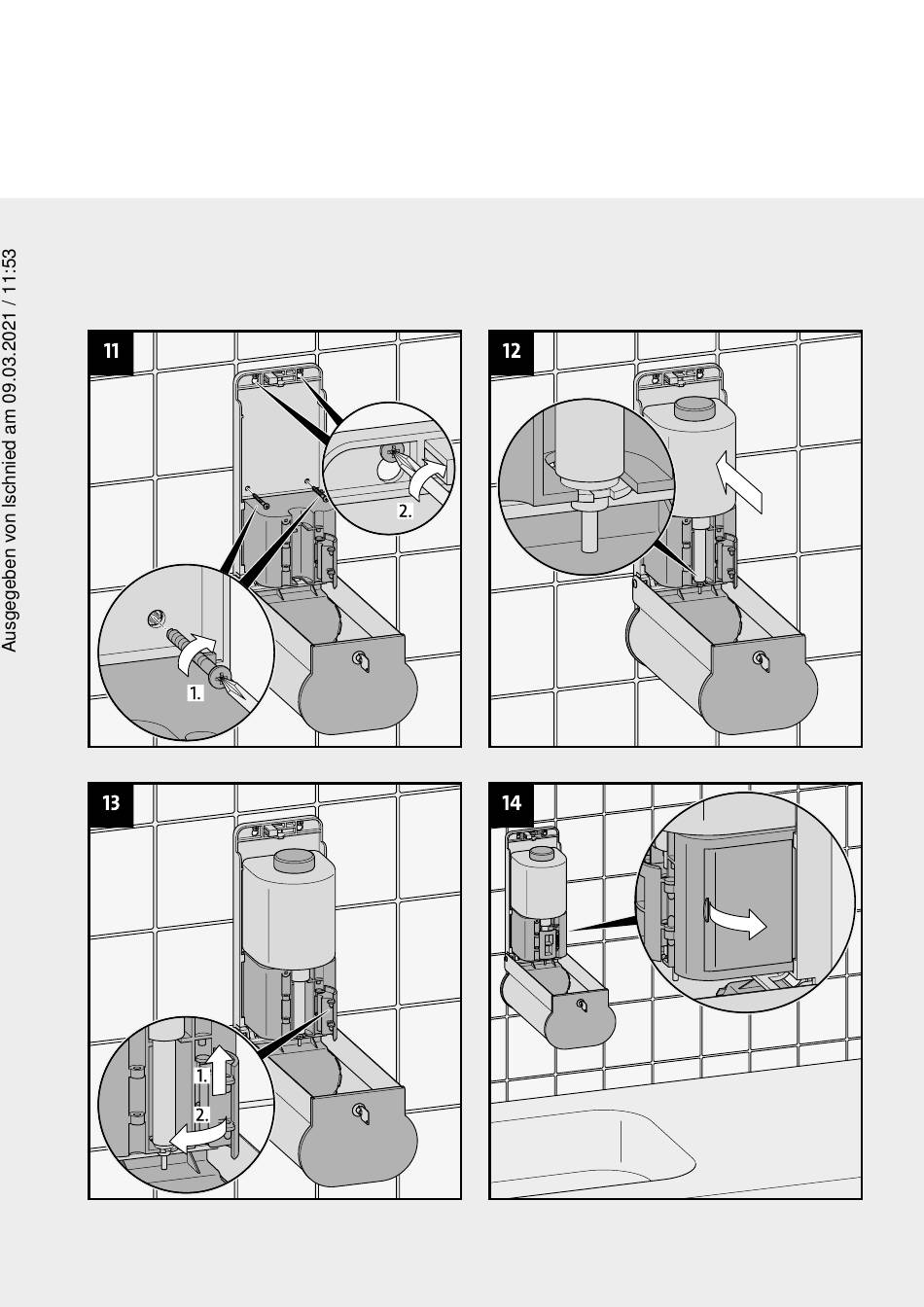 Ausgegeben von Ischnied am 09.03.2021 / 11:53

11

2.

1.

12

13

1.

2.

14