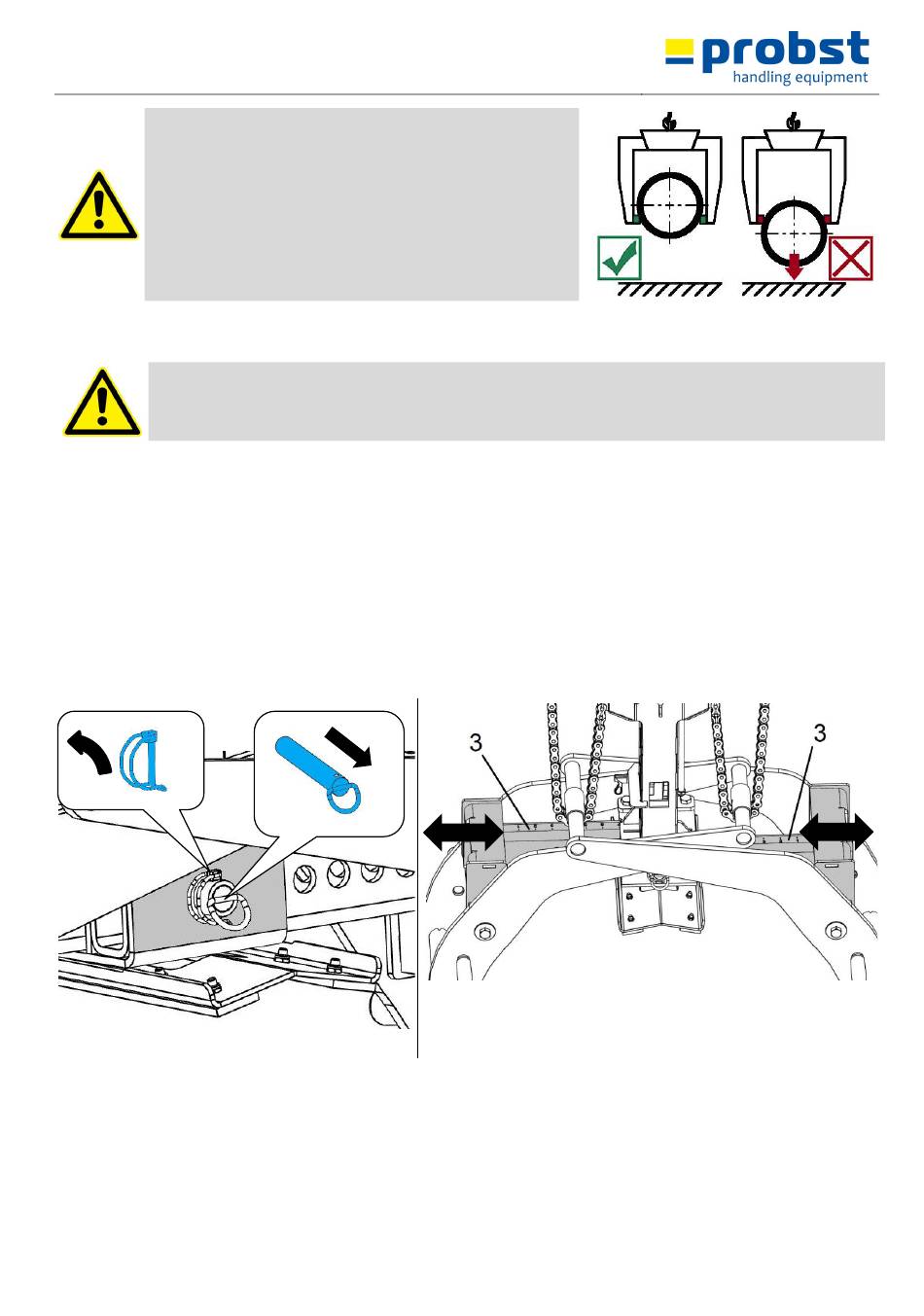 probst
handling equipment

3

3