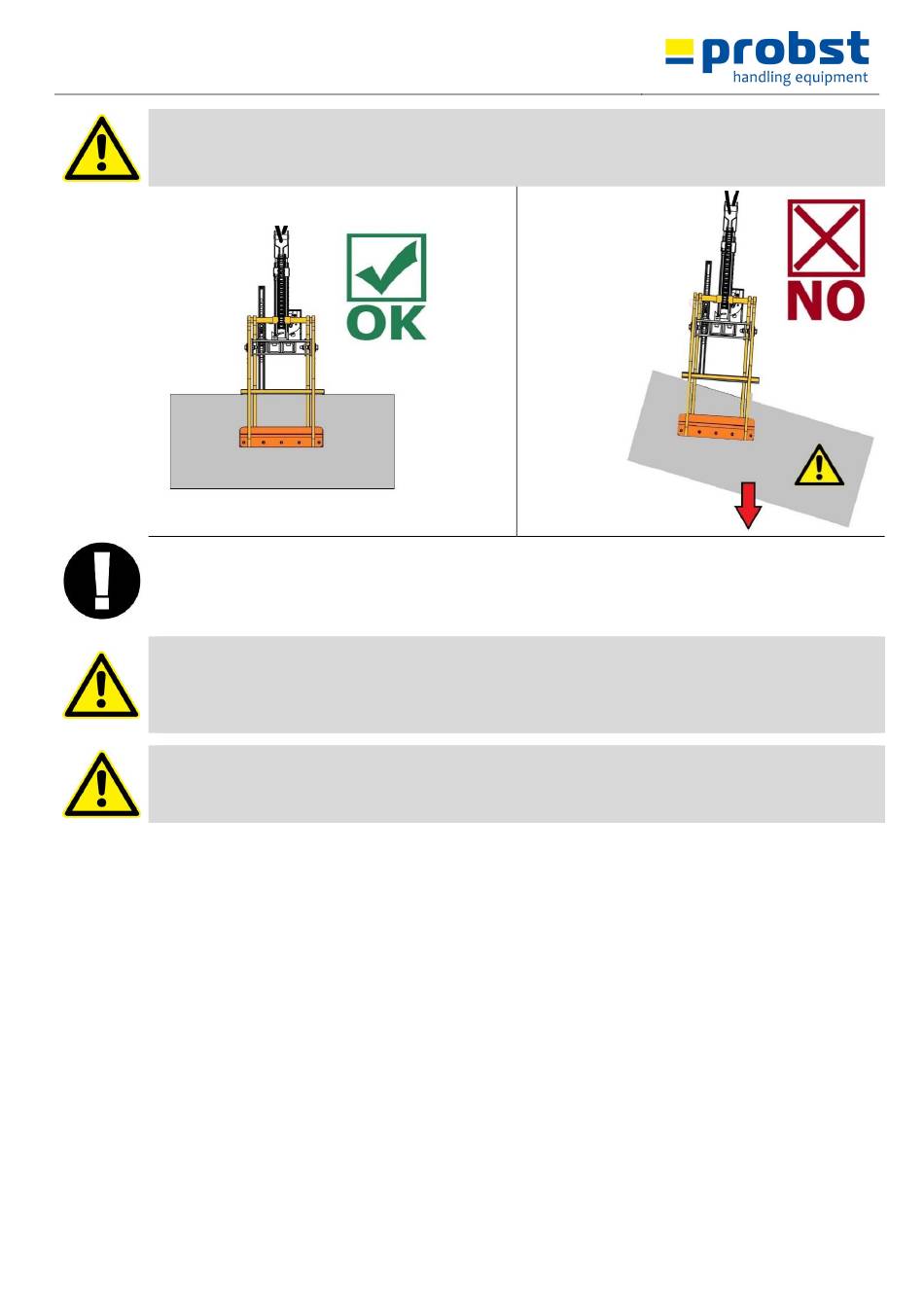 probst
handling equipment

OK

NO