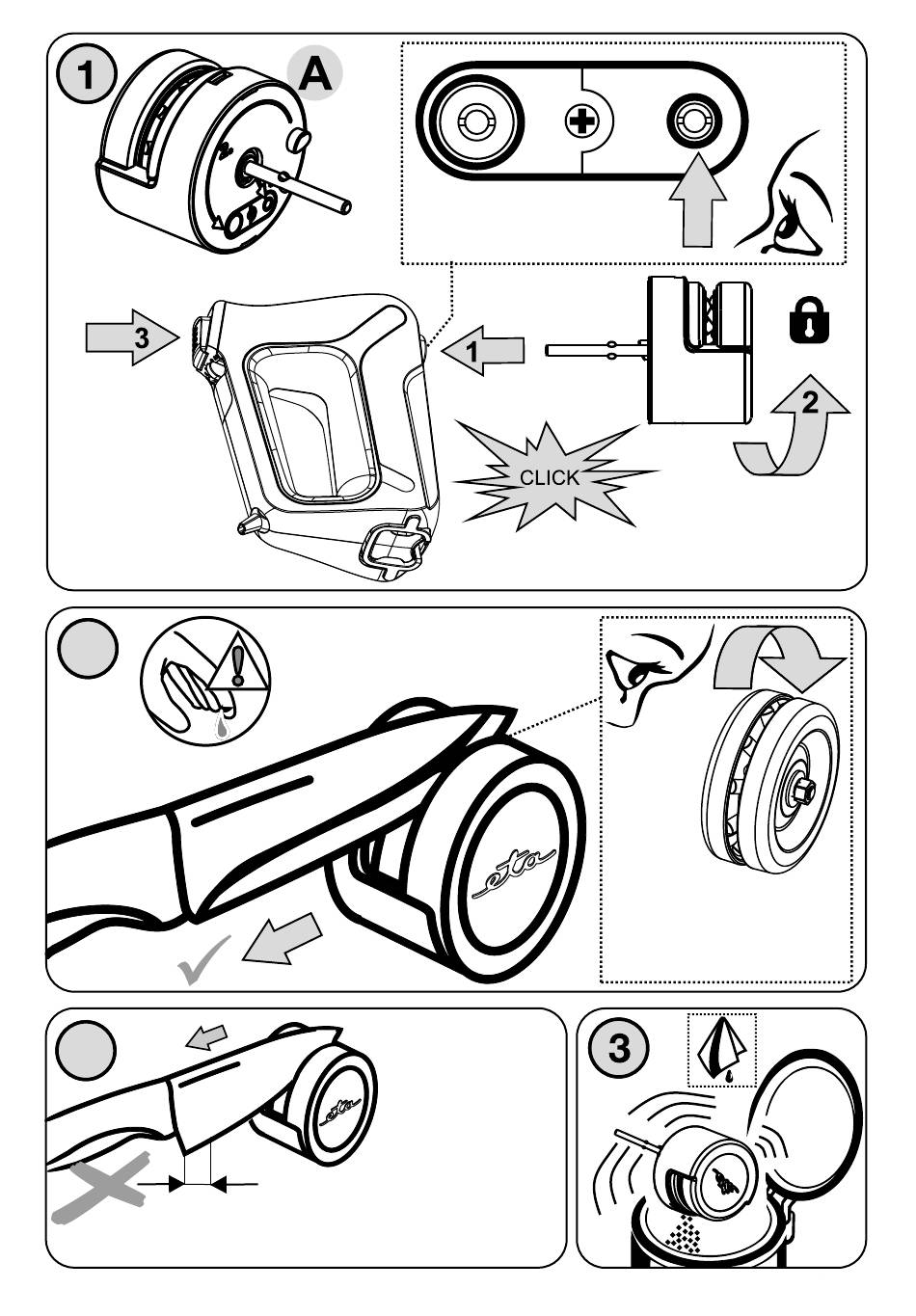 1
A
3
1
2
CLICK
eta
eta
3
eta