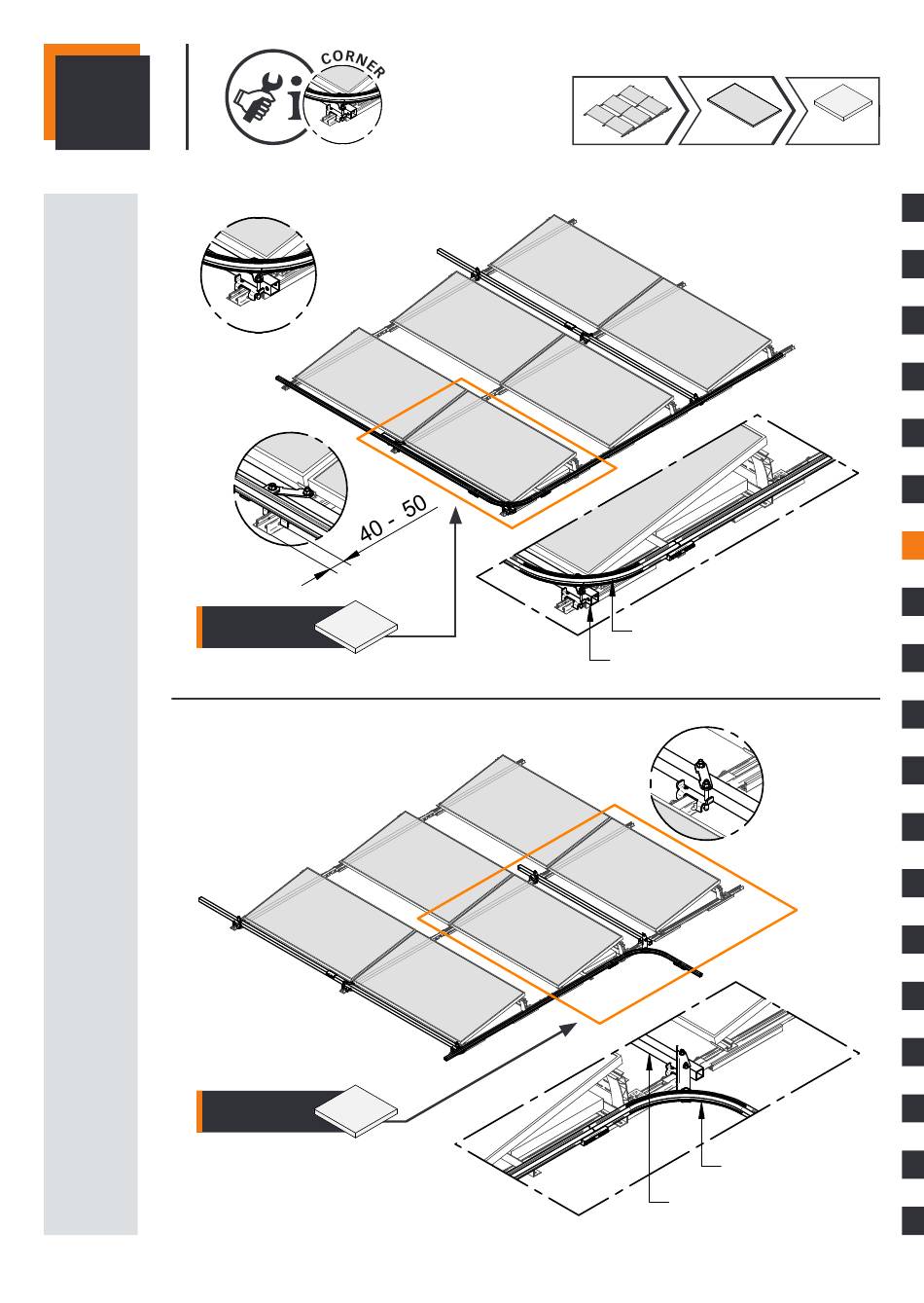 CORNER

i

40 - 50