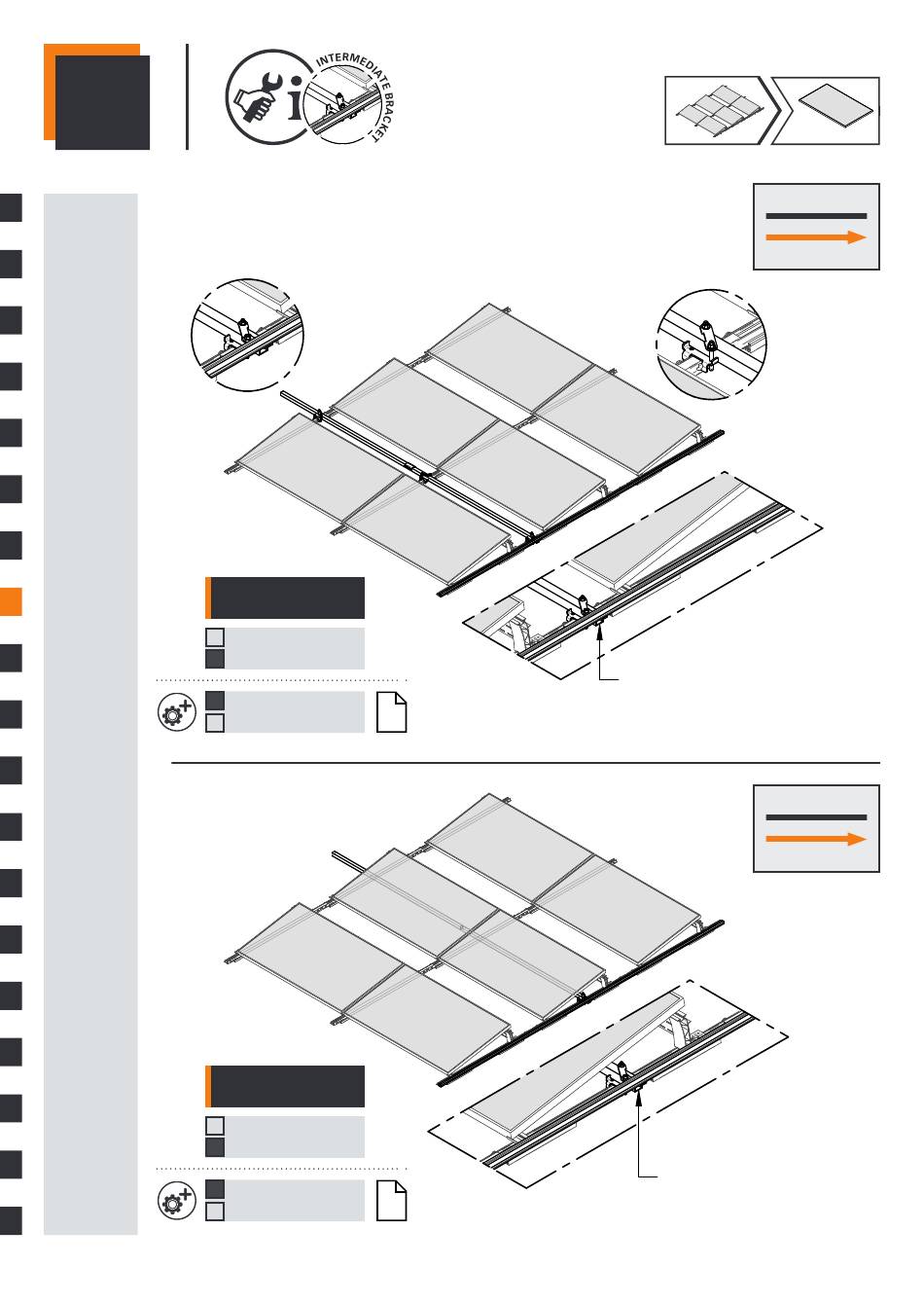 INTERMEDIATE BRACKET