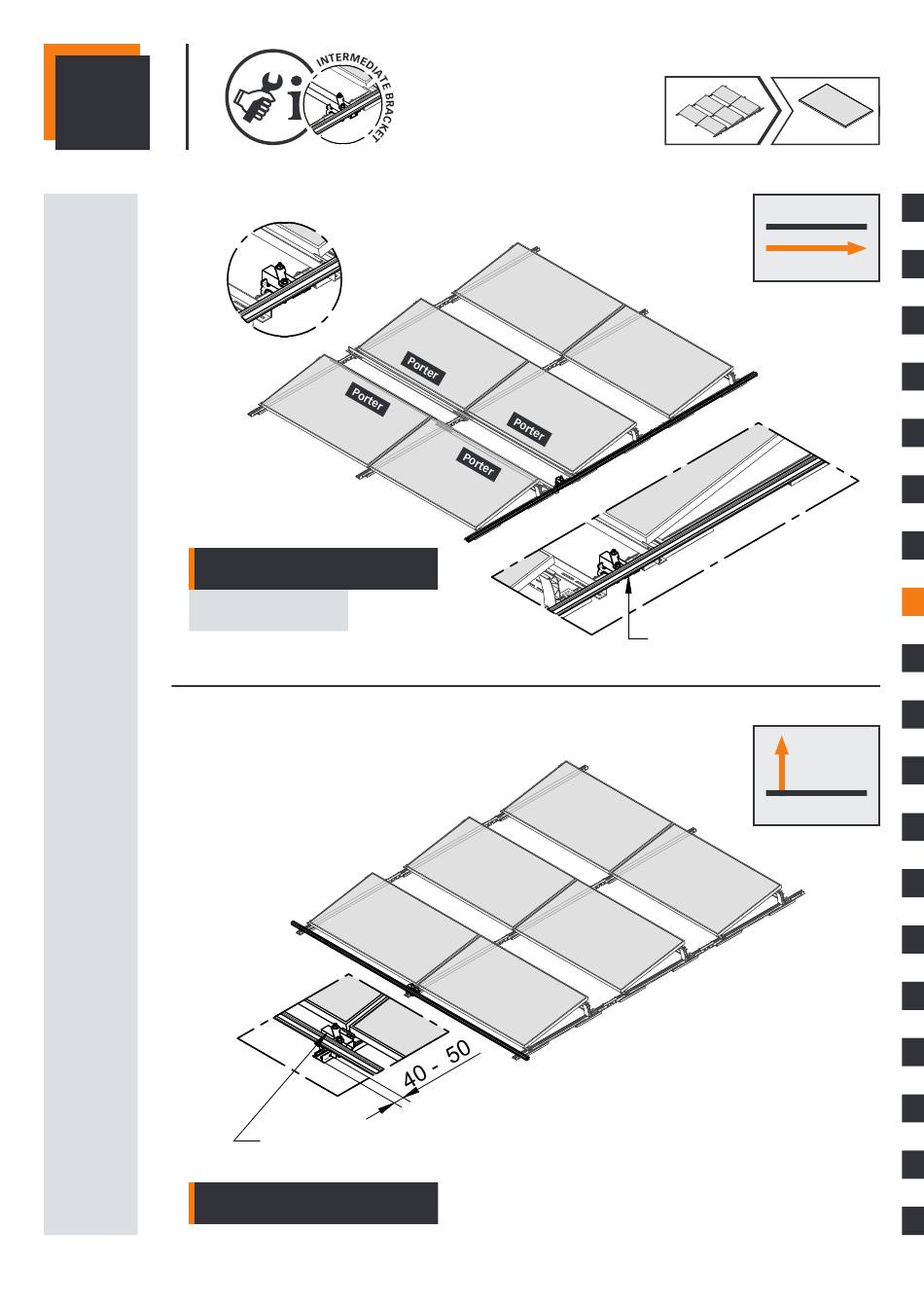 INTERMEDIATE BRACKET

Porter

Porter

Porter

Porter

40 - 50