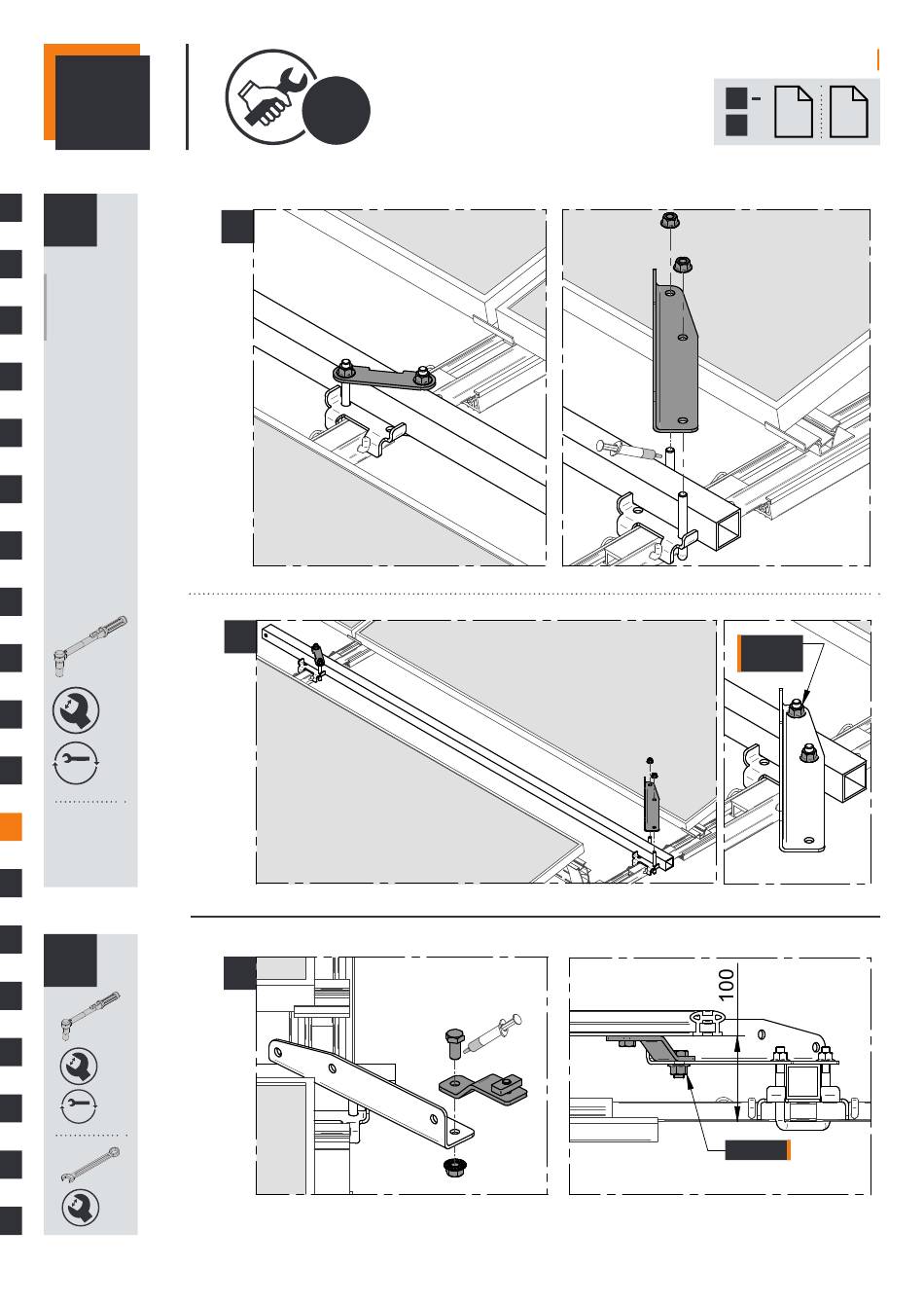 100