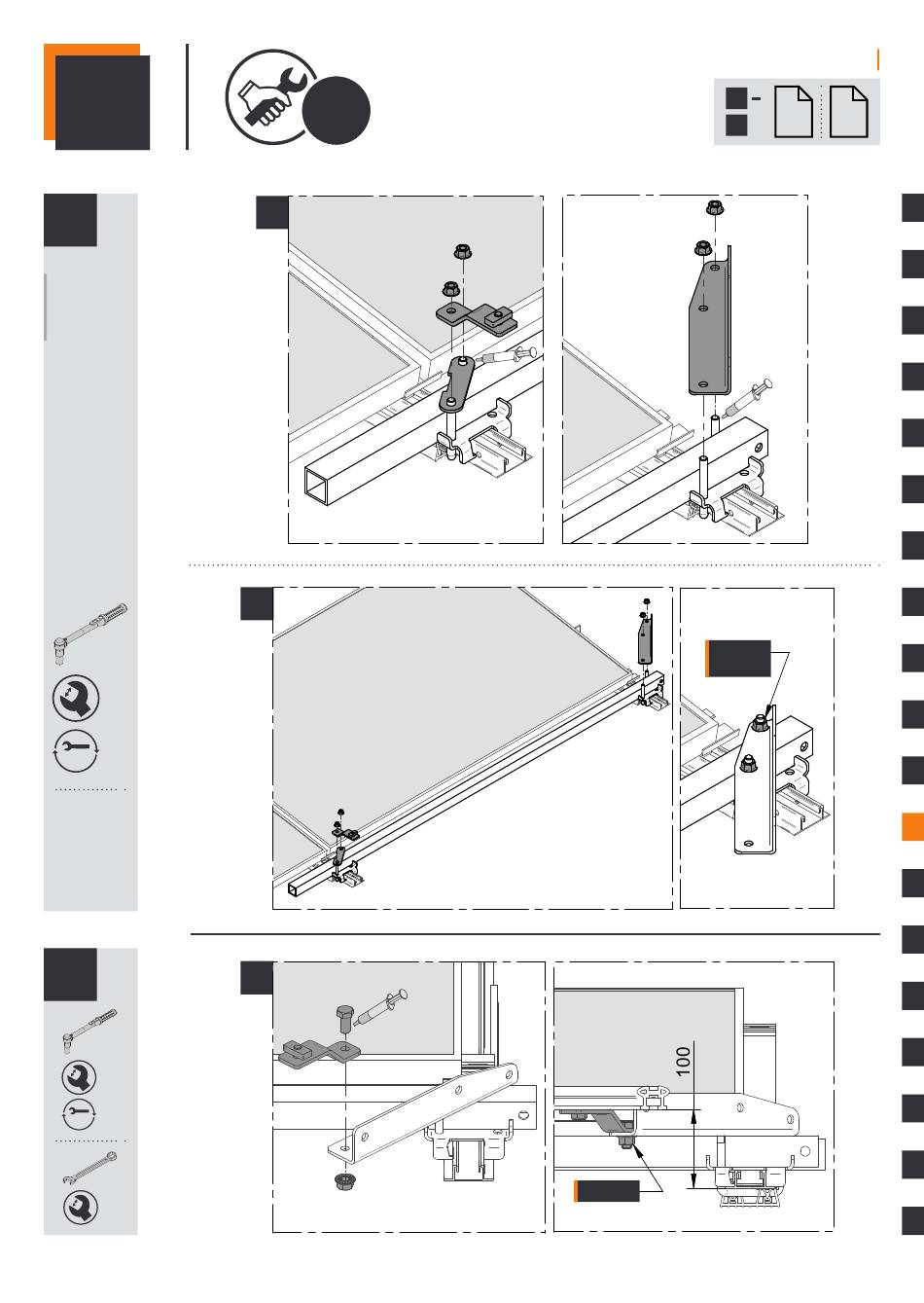 100