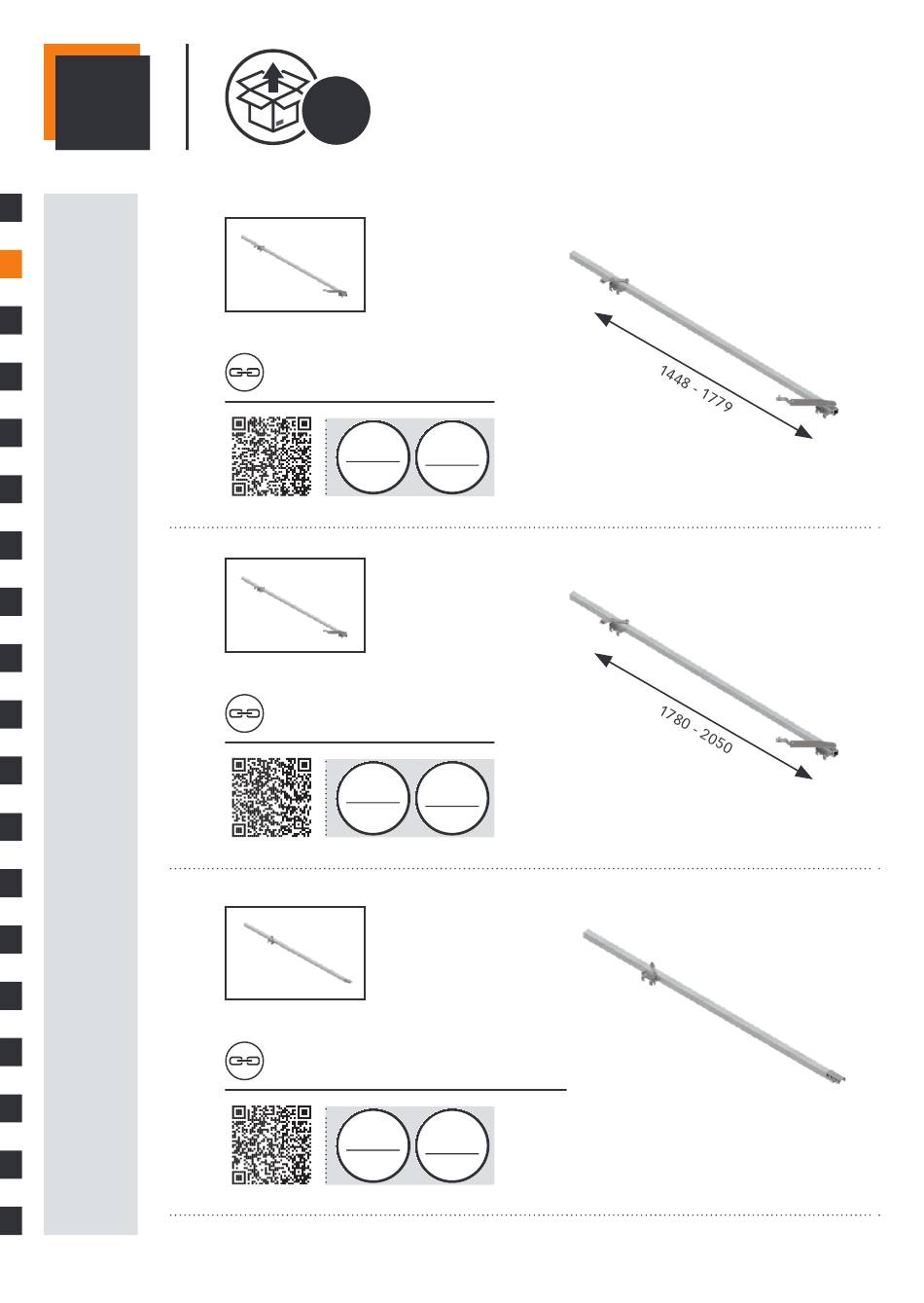 1448 - 1779

1780 - 2050