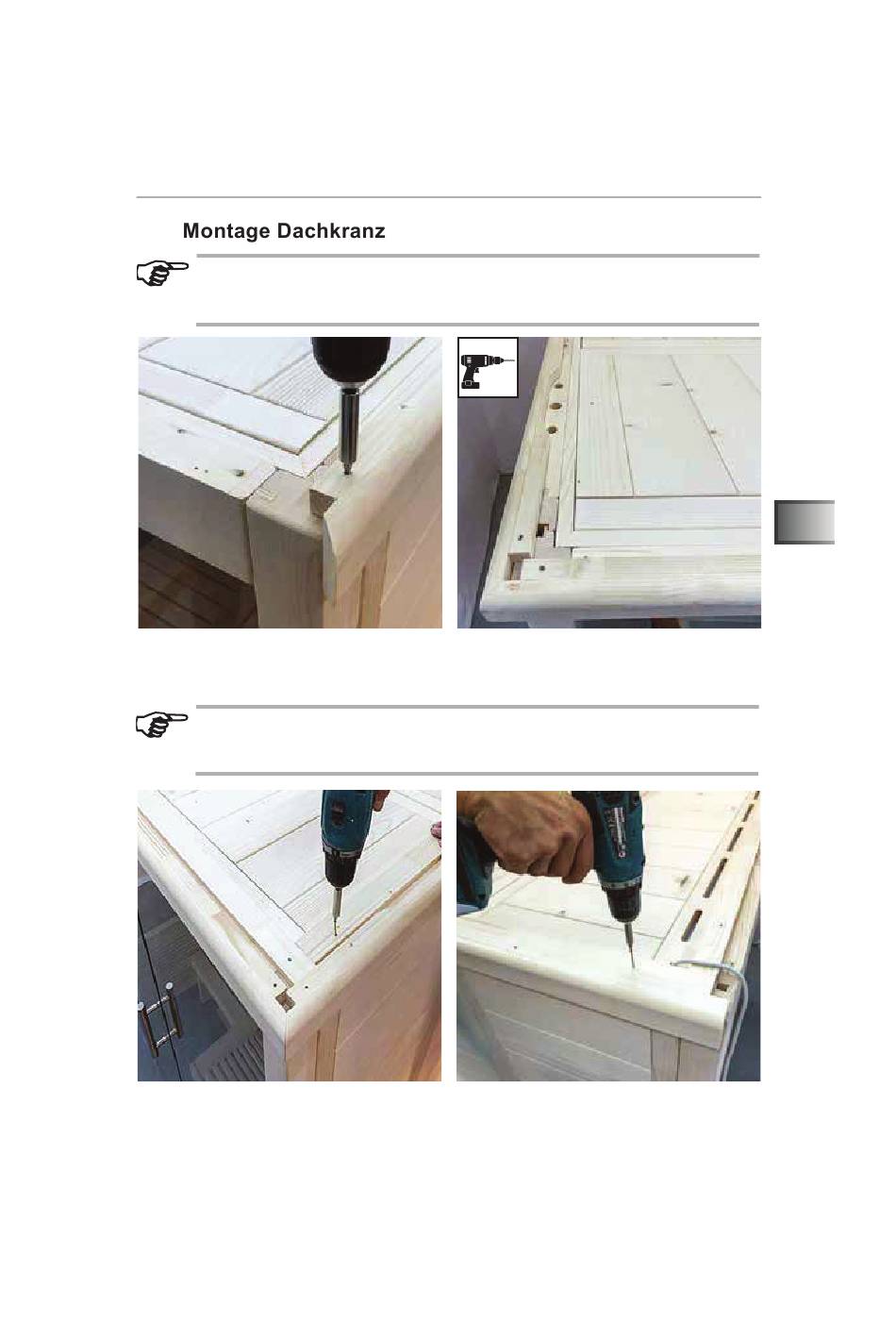 Montage Dachkranz