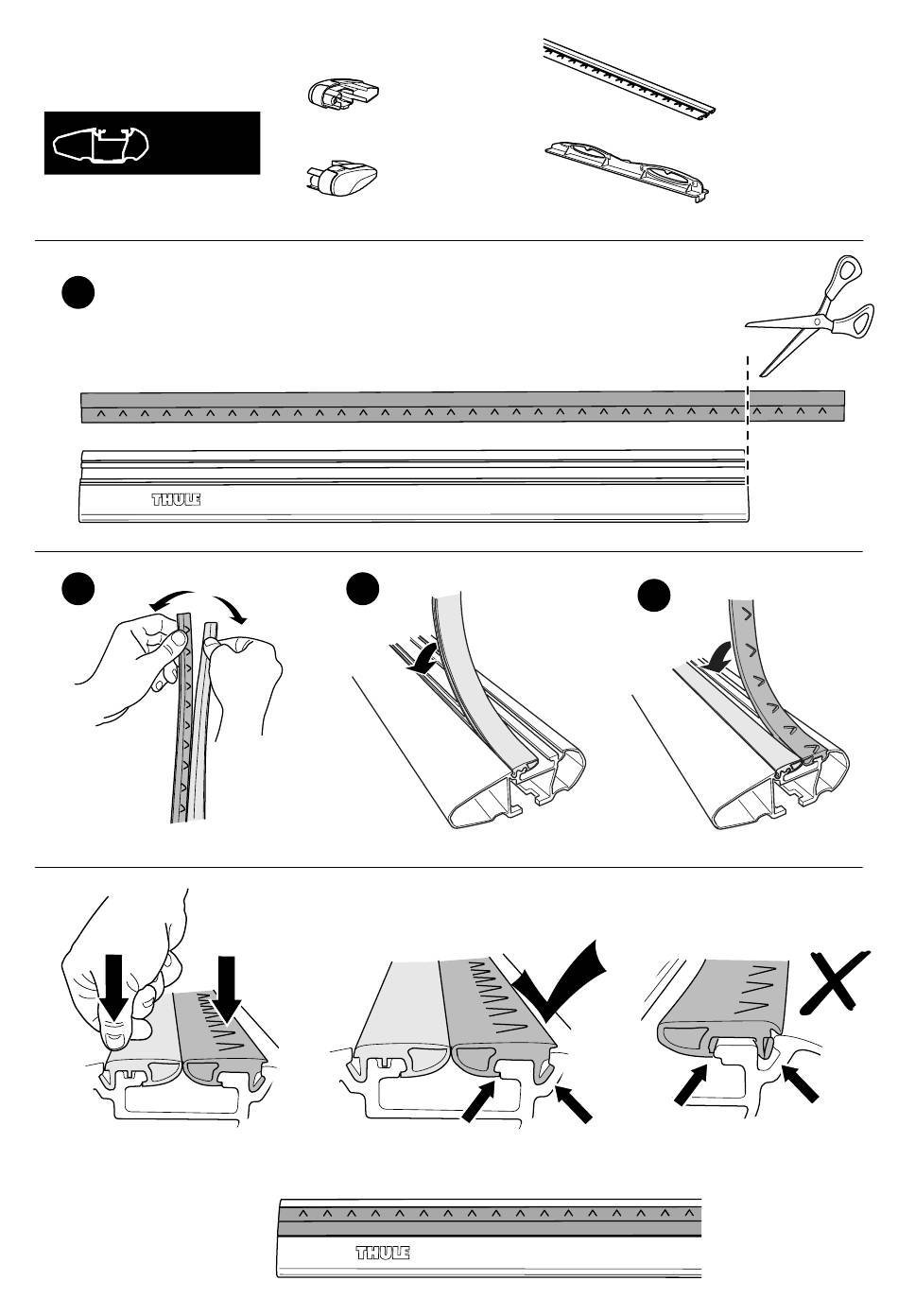 THULE

THULE