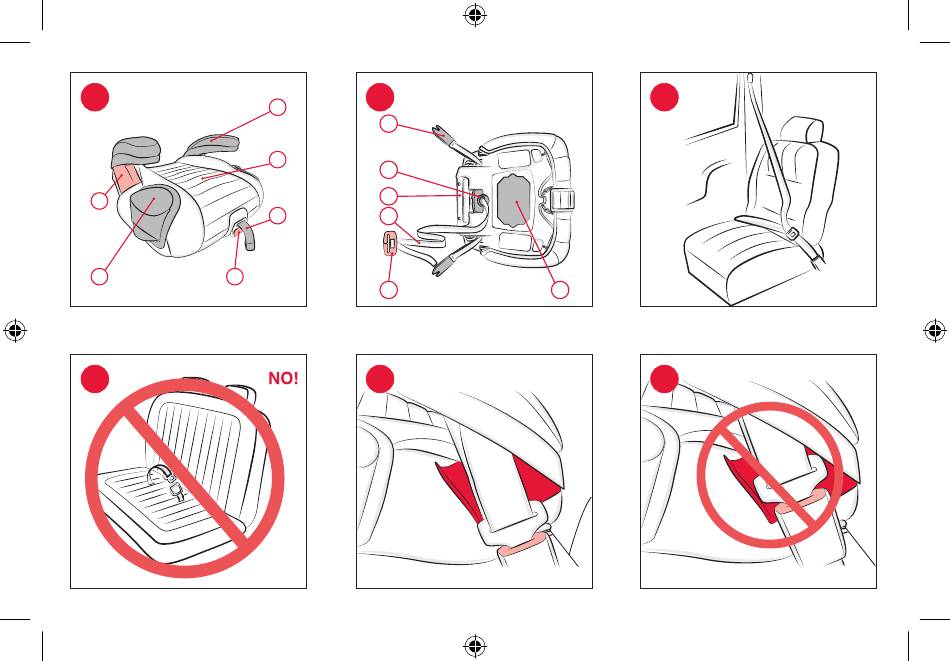 NO!