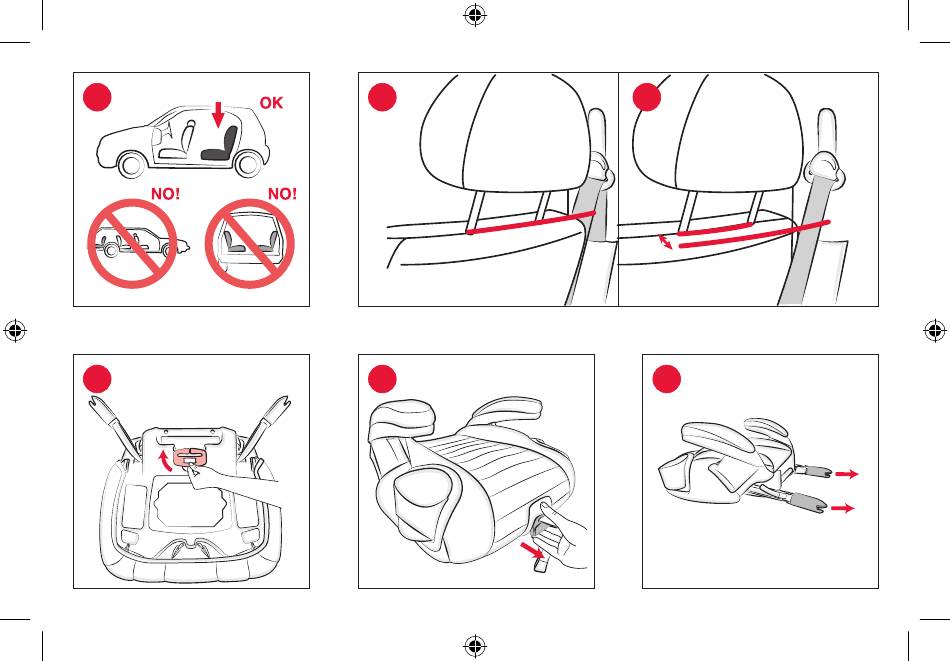 OK

NO!

NO!